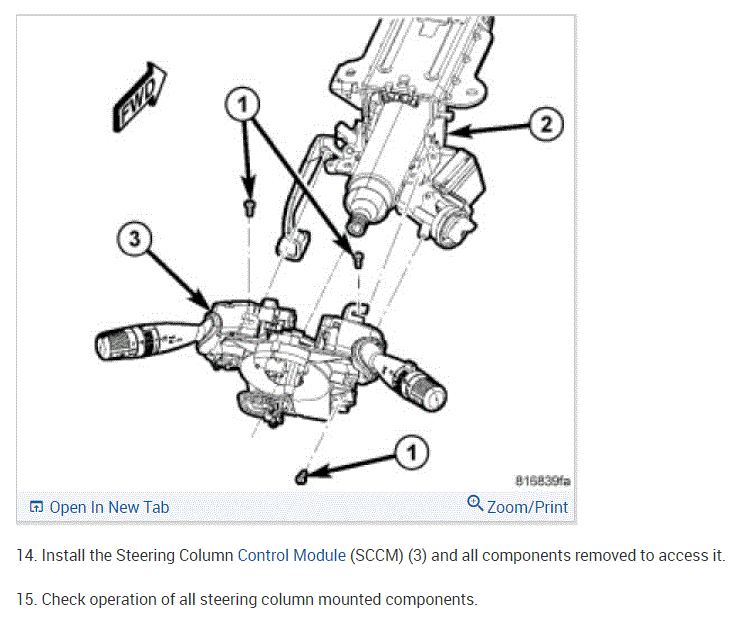 FWD

1

2

3

1

816839fa

Open In New Tab

Zoom/Print

14. Install the Steering Column Control Module (SCCM) (3) and all components removed to access it.

15. Check operation of all steering column mounted components.