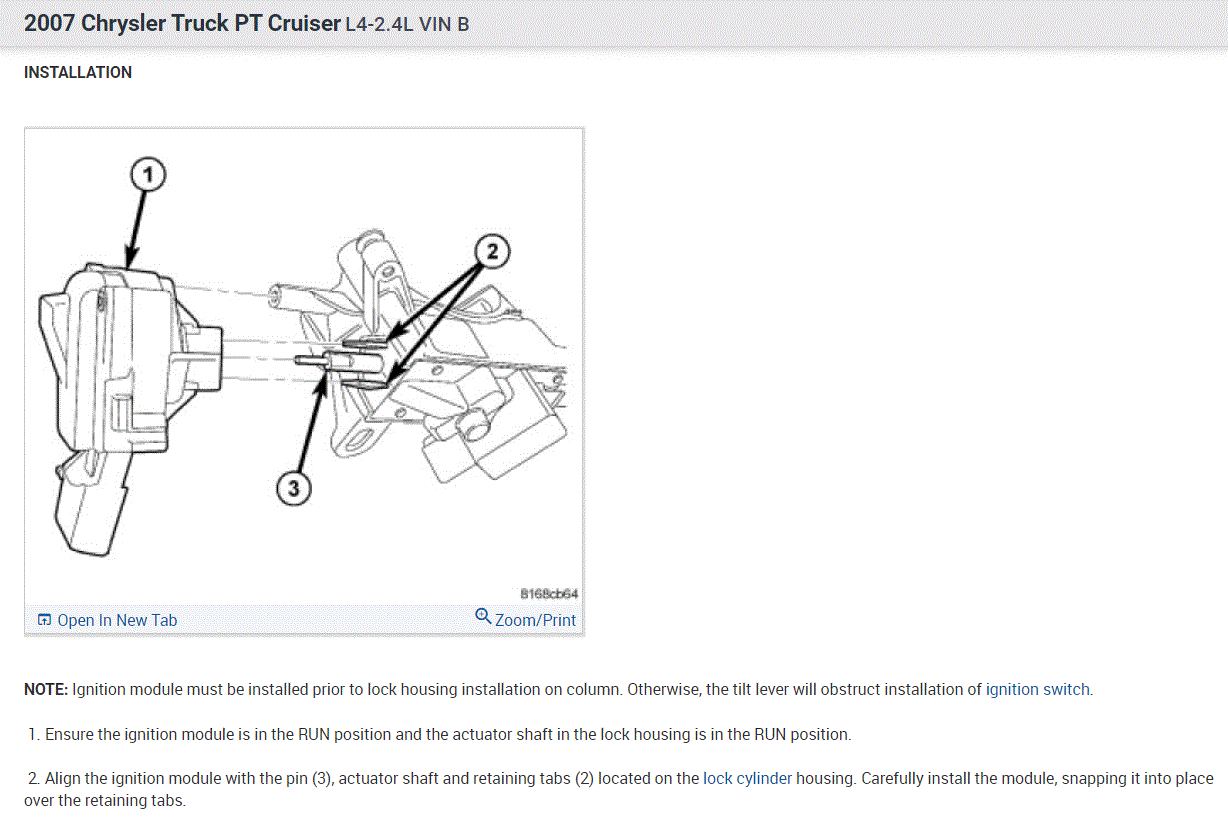 2007 Chrysler Truck PT Cruiser L4-2.4L VIN B

INSTALLATION

1

2

3

8168cb64

Open In New Tab

Zoom/Print

NOTE: Ignition module must be installed prior to lock housing installation on column. Otherwise, the tilt lever will obstruct installation of ignition switch.

1. Ensure the ignition module is in the RUN position and the actuator shaft in the lock housing is in the RUN position.

2. Align the ignition module with the pin (3), actuator shaft and retaining tabs (2) located on the lock cylinder housing. Carefully install the module, snapping it into place over the retaining tabs.