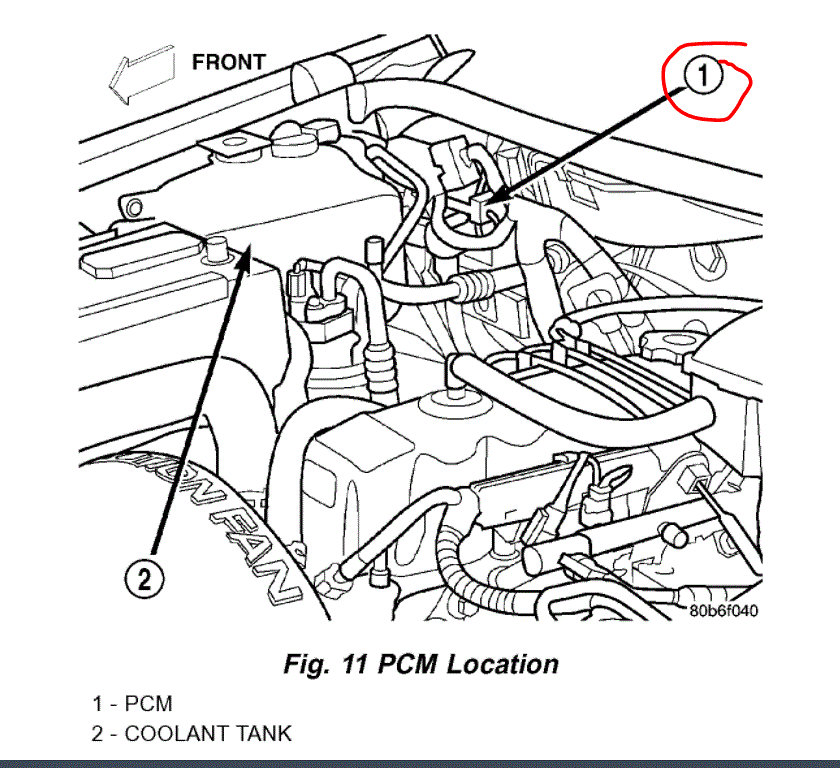 FRONT

1

2

TION FAN

80b6f040

Fig. 11 PCM Location

1 - PCM
2 - COOLANT TANK