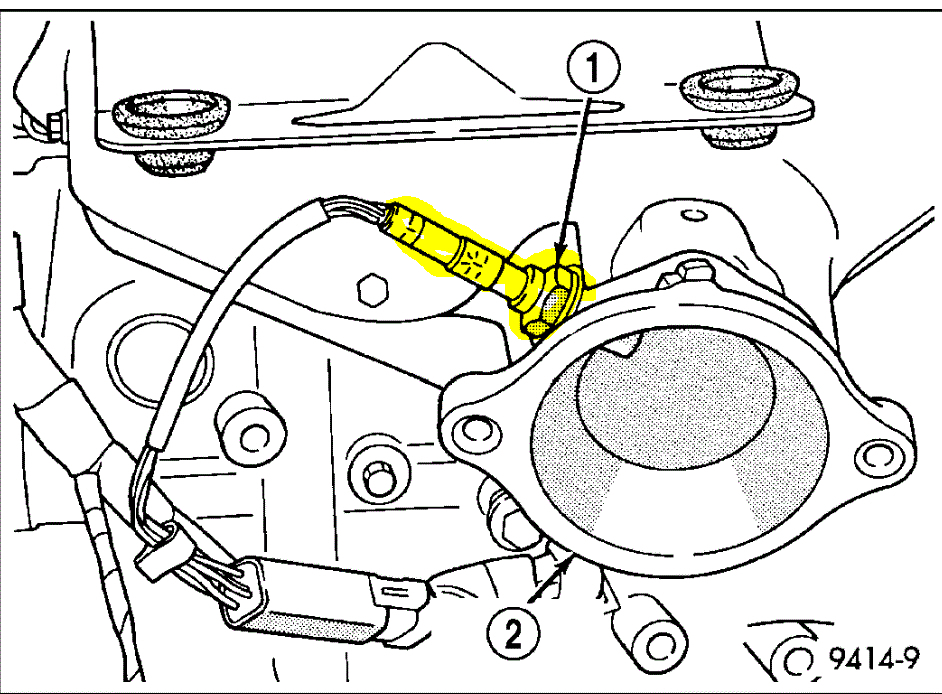 1
2
9414-9