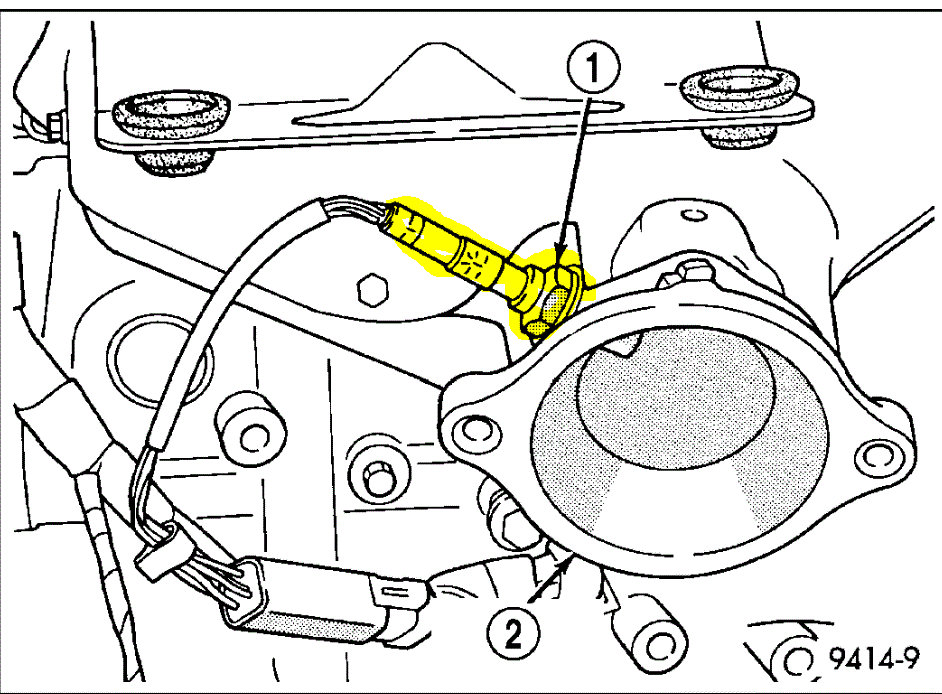 1
2
9414-9