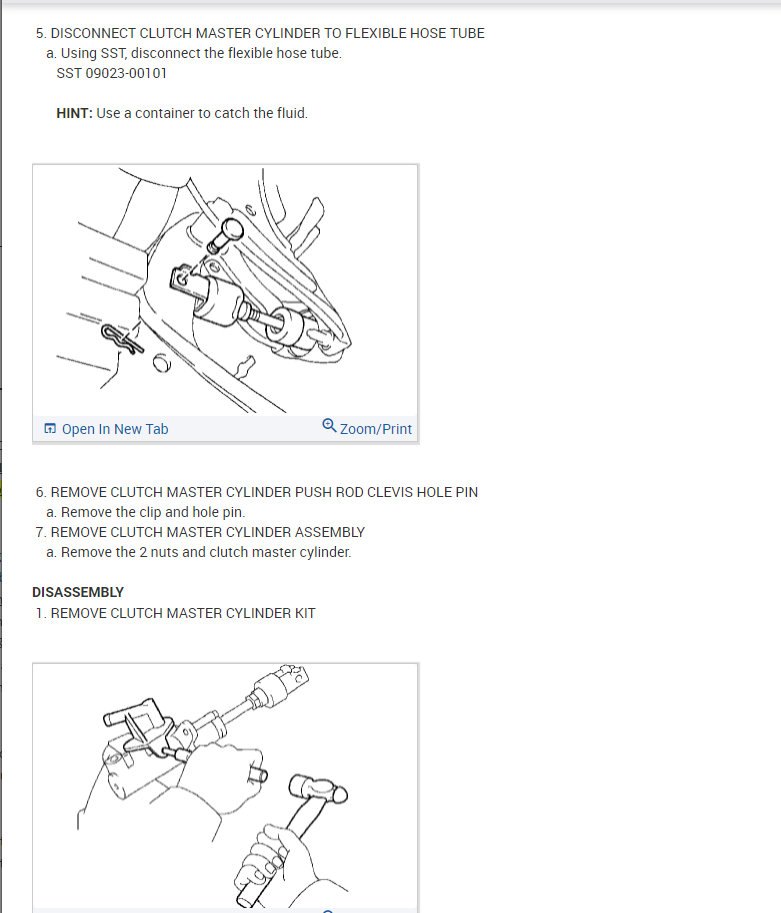 5. DISCONNECT CLUTCH MASTER CYLINDER TO FLEXIBLE HOSE TUBE
a. Using SST, disconnect the flexible hose tube.
SST 09023-00101

HINT: Use a container to catch the fluid.

Open In New Tab
Zoom/Print

6. REMOVE CLUTCH MASTER CYLINDER PUSH ROD CLEVIS HOLE PIN
a. Remove the clip and hole pin.
7. REMOVE CLUTCH MASTER CYLINDER ASSEMBLY
a. Remove the 2 nuts and clutch master cylinder.

DISASSEMBLY
1. REMOVE CLUTCH MASTER CYLINDER KIT