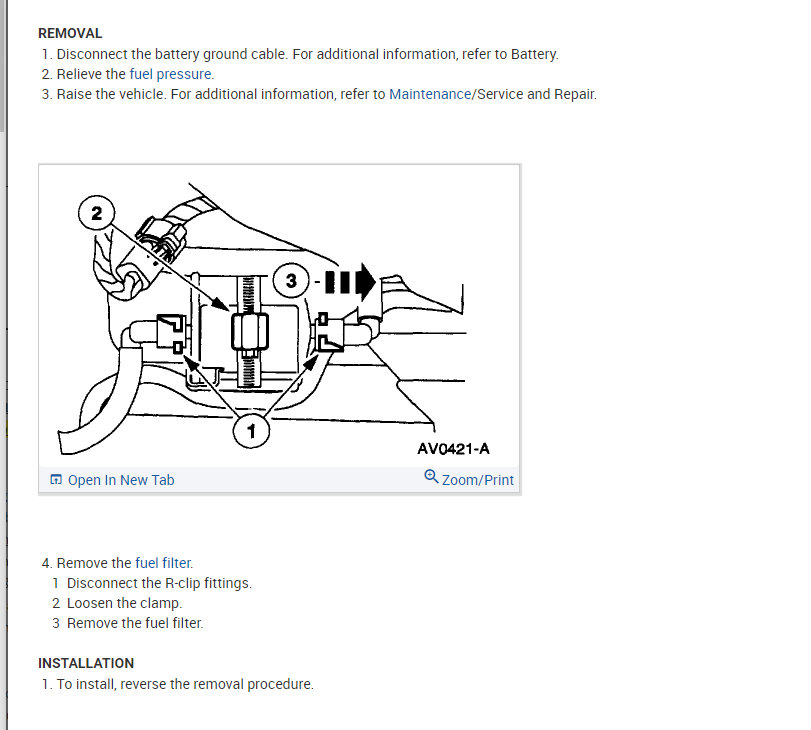 REMOVAL
1. Disconnect the battery ground cable. For additional information, refer to Battery.
2. Relieve the fuel pressure.
3. Raise the vehicle. For additional information, refer to Maintenance/Service and Repair.

2
3
1
AV0421-A
Open In New Tab
Zoom/Print

4. Remove the fuel filter.
1 Disconnect the R-clip fittings.
2 Loosen the clamp.
3 Remove the fuel filter.

INSTALLATION
1. To install, reverse the removal procedure.