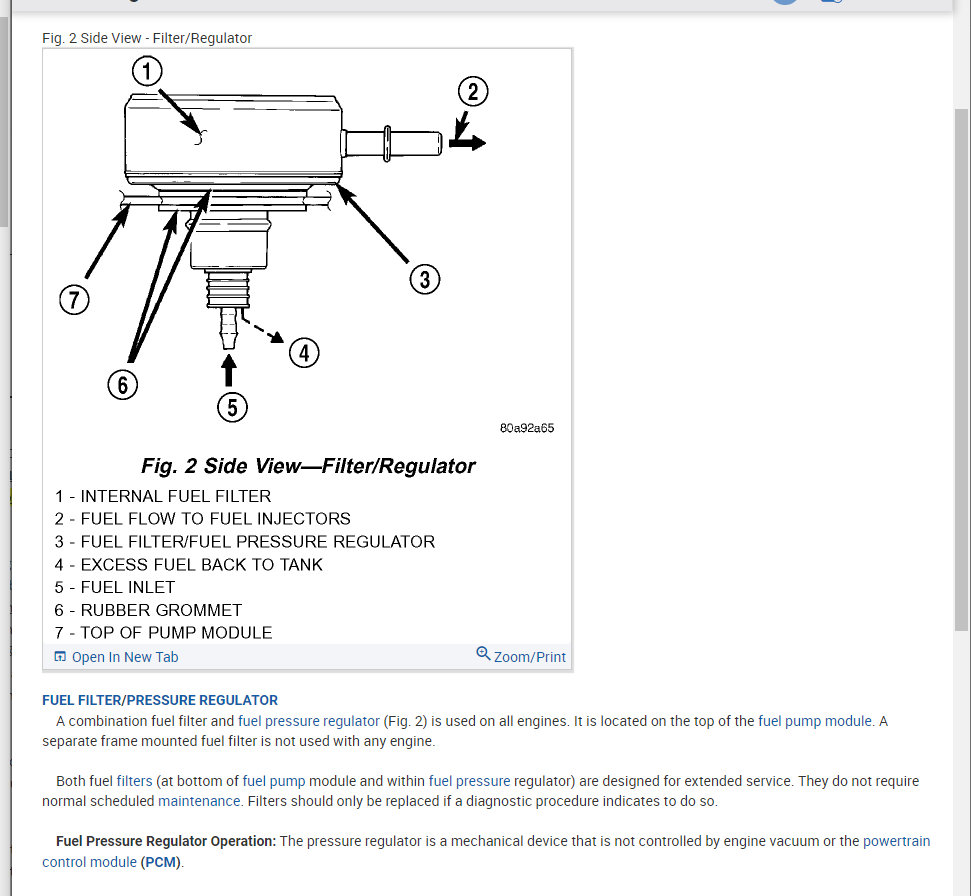 Fig. 2 Side View - Filter/Regulator

1
2
3
4
5
6
7

80a92a65

Fig. 2 Side View—Filter/Regulator

1 - INTERNAL FUEL FILTER
2 - FUEL FLOW TO FUEL INJECTORS
3 - FUEL FILTER/FUEL PRESSURE REGULATOR
4 - EXCESS FUEL BACK TO TANK
5 - FUEL INLET
6 - RUBBER GROMMET
7 - TOP OF PUMP MODULE

Open In New Tab
Zoom/Print

FUEL FILTER/PRESSURE REGULATOR
A combination fuel filter and fuel pressure regulator (Fig. 2) is used on all engines. It is located on the top of the fuel pump module. A separate frame mounted fuel filter is not used with any engine.

Both fuel filters (at bottom of fuel pump module and within fuel pressure regulator) are designed for extended service. They do not require normal scheduled maintenance. Filters should only be replaced if a diagnostic procedure indicates to do so.

Fuel Pressure Regulator Operation: The pressure regulator is a mechanical device that is not controlled by engine vacuum or the powertrain control module (PCM).