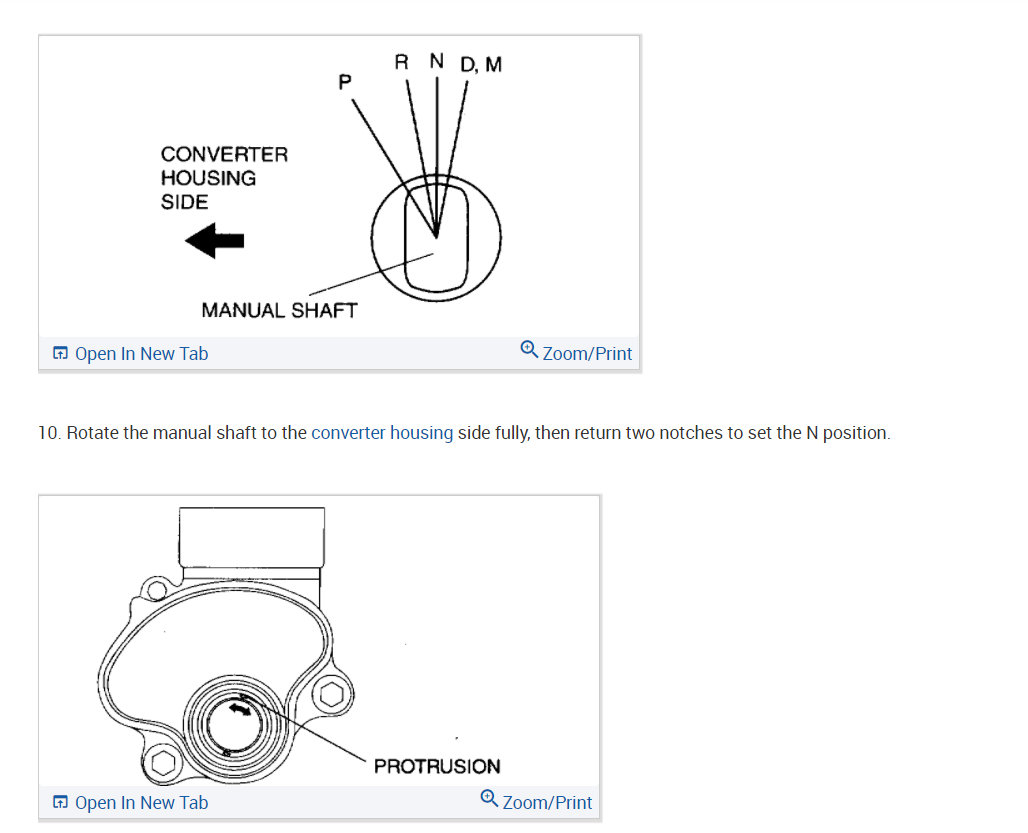 P R N D, M

CONVERTER HOUSING SIDE

MANUAL SHAFT

Open In New Tab

Zoom/Print

10. Rotate the manual shaft to the converter housing side fully, then return two notches to set the N position.

PROTRUSION

Open In New Tab

Zoom/Print