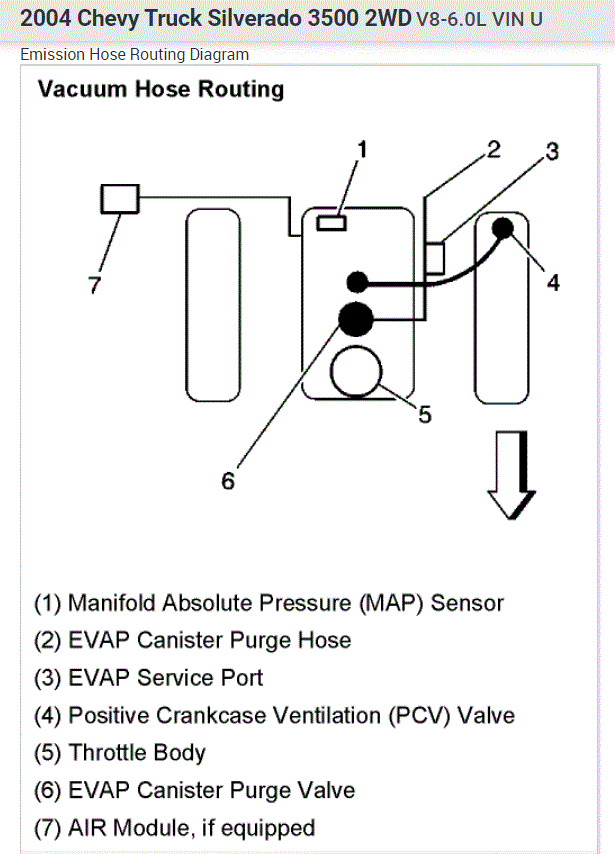 2004 Chevy Truck Silverado 3500 2WD V8-6.0L VIN U

Emission Hose Routing Diagram

Vacuum Hose Routing

1
2
3
7
4
5
6

(1) Manifold Absolute Pressure (MAP) Sensor
(2) EVAP Canister Purge Hose
(3) EVAP Service Port
(4) Positive Crankcase Ventilation (PCV) Valve
(5) Throttle Body
(6) EVAP Canister Purge Valve
(7) AIR Module, if equipped