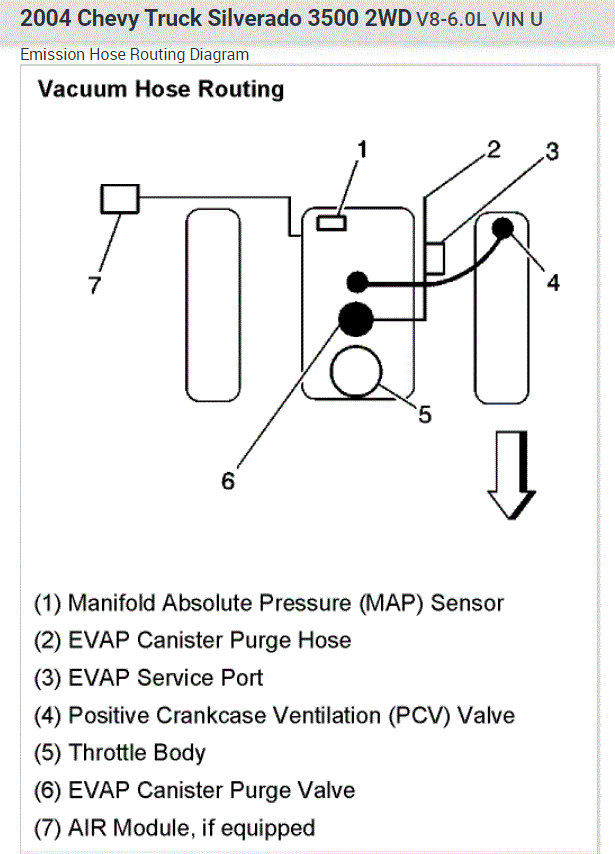 2004 Chevy Truck Silverado 3500 2WD V8-6.0L VIN U

Emission Hose Routing Diagram

Vacuum Hose Routing

1
2
3
7
4
5
6

(1) Manifold Absolute Pressure (MAP) Sensor
(2) EVAP Canister Purge Hose
(3) EVAP Service Port
(4) Positive Crankcase Ventilation (PCV) Valve
(5) Throttle Body
(6) EVAP Canister Purge Valve
(7) AIR Module, if equipped