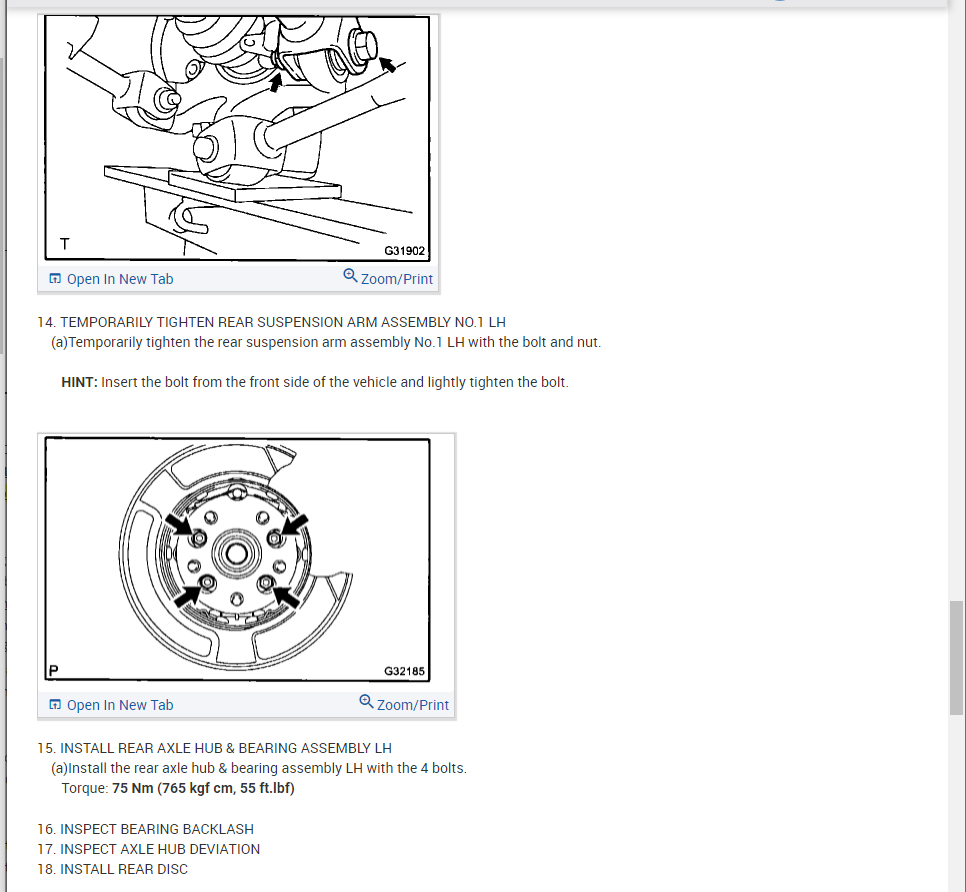 T

G31902

Open In New Tab

Zoom/Print

14. TEMPORARILY TIGHTEN REAR SUSPENSION ARM ASSEMBLY NO.1 LH
(a)Temporarily tighten the rear suspension arm assembly No.1 LH with the bolt and nut.

HINT: Insert the bolt from the front side of the vehicle and lightly tighten the bolt.

P

G32185

Open In New Tab

Zoom/Print

15. INSTALL REAR AXLE HUB & BEARING ASSEMBLY LH
(a)Install the rear axle hub & bearing assembly LH with the 4 bolts.
Torque: 75 Nm (765 kgf cm, 55 ft.lbf)

16. INSPECT BEARING BACKLASH
17. INSPECT AXLE HUB DEVIATION
18. INSTALL REAR DISC