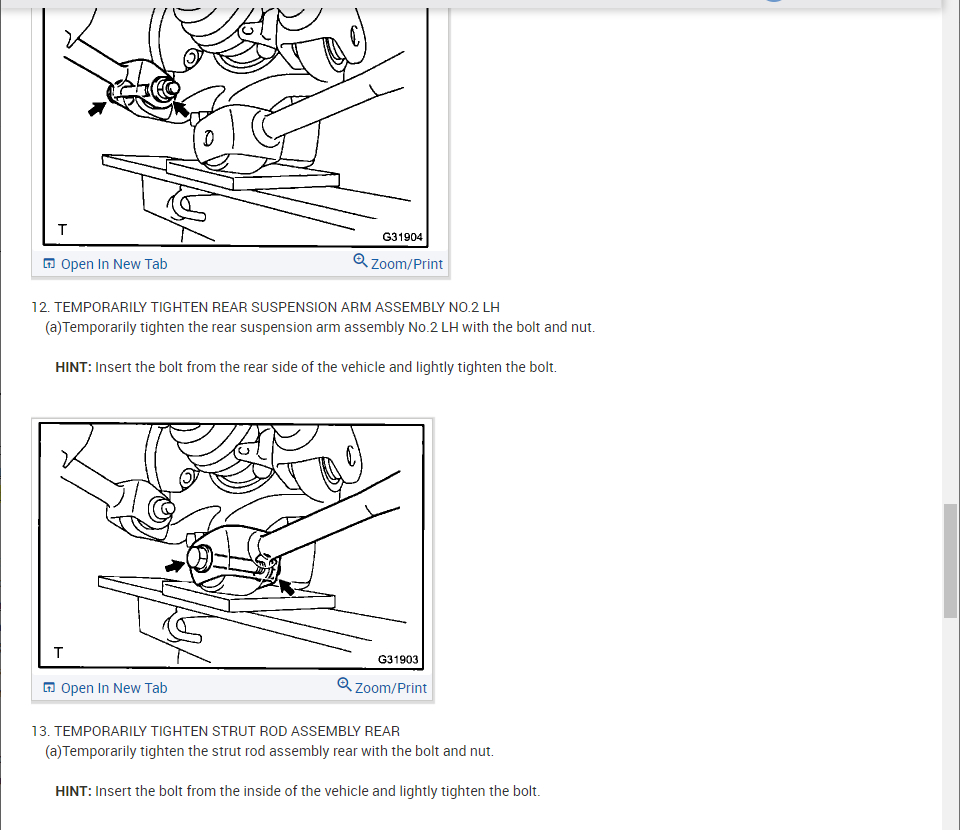 T

G31904

Open In New Tab

Zoom/Print

12. TEMPORARILY TIGHTEN REAR SUSPENSION ARM ASSEMBLY NO.2 LH

(a)Temporarily tighten the rear suspension arm assembly No.2 LH with the bolt and nut.

HINT: Insert the bolt from the rear side of the vehicle and lightly tighten the bolt.

T

G31903

Open In New Tab

Zoom/Print

13. TEMPORARILY TIGHTEN STRUT ROD ASSEMBLY REAR

(a)Temporarily tighten the strut rod assembly rear with the bolt and nut.

HINT: Insert the bolt from the inside of the vehicle and lightly tighten the bolt.