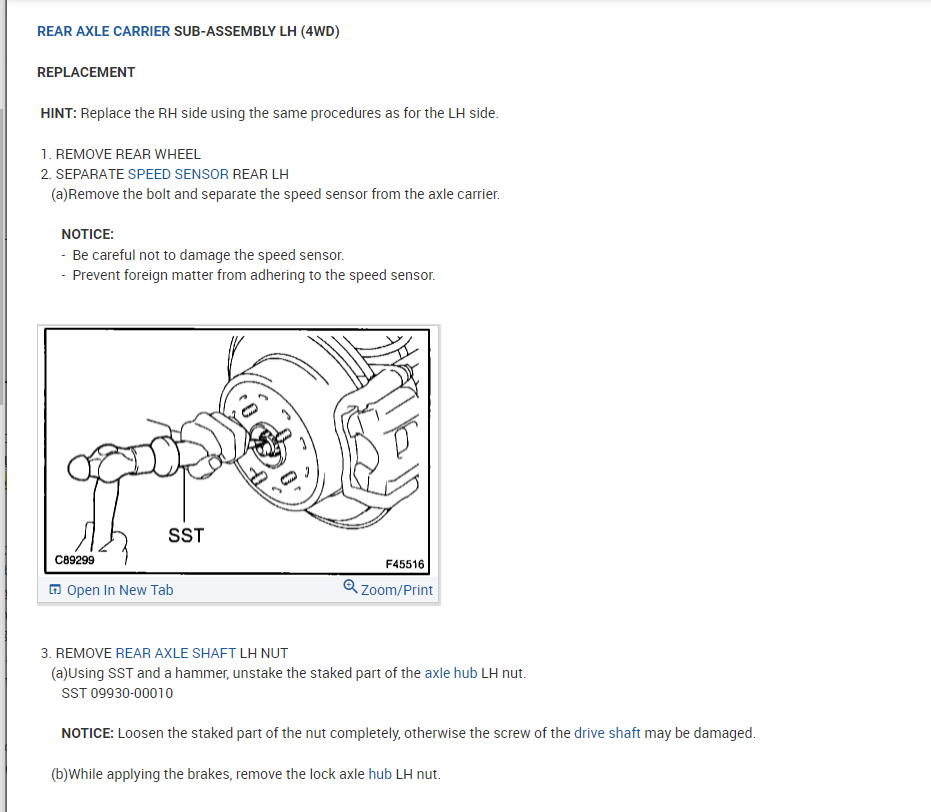 REAR AXLE CARRIER SUB-ASSEMBLY LH (4WD)

REPLACEMENT

HINT: Replace the RH side using the same procedures as for the LH side.

1. REMOVE REAR WHEEL
2. SEPARATE SPEED SENSOR REAR LH
(a)Remove the bolt and separate the speed sensor from the axle carrier.

NOTICE:
- Be careful not to damage the speed sensor.
- Prevent foreign matter from adhering to the speed sensor.

SST
C89299
F45516
Open In New Tab
Zoom/Print

3. REMOVE REAR AXLE SHAFT LH NUT
(a)Using SST and a hammer, unstake the staked part of the axle hub LH nut.
SST 09930-00010

NOTICE: Loosen the staked part of the nut completely, otherwise the screw of the drive shaft may be damaged.

(b)While applying the brakes, remove the lock axle hub LH nut.