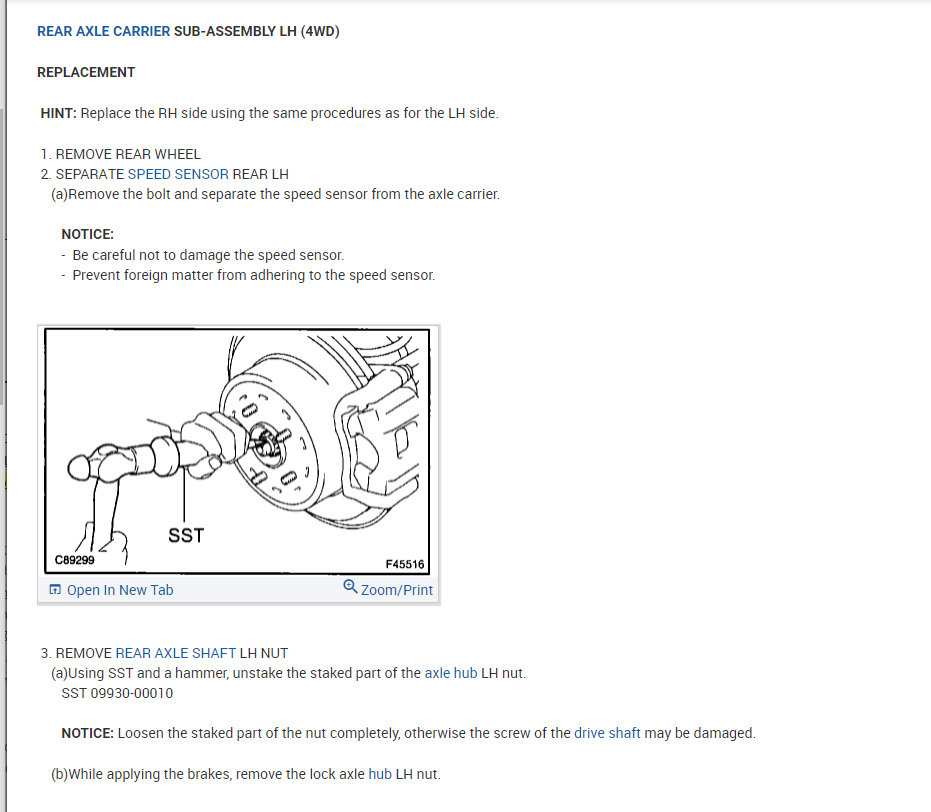 REAR AXLE CARRIER SUB-ASSEMBLY LH (4WD)

REPLACEMENT

HINT: Replace the RH side using the same procedures as for the LH side.

1. REMOVE REAR WHEEL
2. SEPARATE SPEED SENSOR REAR LH
(a)Remove the bolt and separate the speed sensor from the axle carrier.

NOTICE:
- Be careful not to damage the speed sensor.
- Prevent foreign matter from adhering to the speed sensor.

SST
C89299
F45516
Open In New Tab
Zoom/Print

3. REMOVE REAR AXLE SHAFT LH NUT
(a)Using SST and a hammer, unstake the staked part of the axle hub LH nut.
SST 09930-00010

NOTICE: Loosen the staked part of the nut completely, otherwise the screw of the drive shaft may be damaged.

(b)While applying the brakes, remove the lock axle hub LH nut.