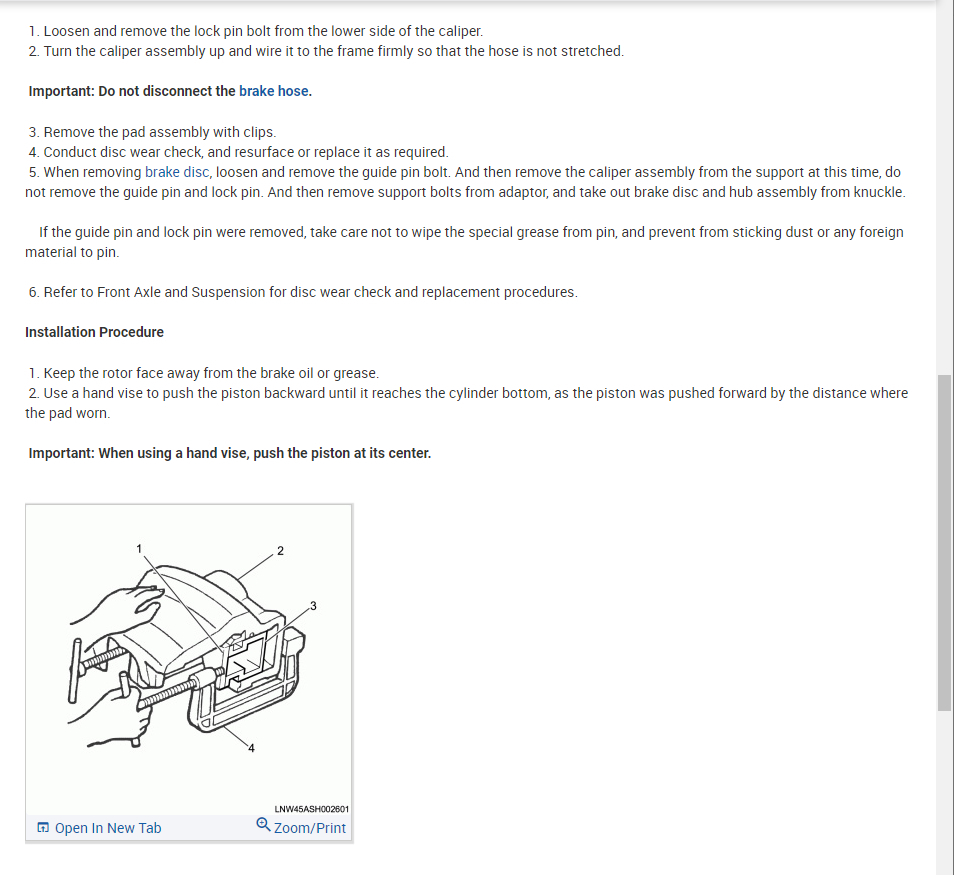 1. Loosen and remove the lock pin bolt from the lower side of the caliper.
2. Turn the caliper assembly up and wire it to the frame firmly so that the hose is not stretched.

Important: Do not disconnect the brake hose.

3. Remove the pad assembly with clips.
4. Conduct disc wear check, and resurface or replace it as required.
5. When removing brake disc, loosen and remove the guide pin bolt. And then remove the caliper assembly from the support at this time, do not remove the guide pin and lock pin. And then remove support bolts from adaptor, and take out brake disc and hub assembly from knuckle.

If the guide pin and lock pin were removed, take care not to wipe the special grease from pin, and prevent from sticking dust or any foreign material to pin.

6. Refer to Front Axle and Suspension for disc wear check and replacement procedures.

Installation Procedure

1. Keep the rotor face away from the brake oil or grease.
2. Use a hand vise to push the piston backward until it reaches the cylinder bottom, as the piston was pushed forward by the distance where the pad worn.

Important: When using a hand vise, push the piston at its center.

1
2
3
4
LNW45ASH002601
Open In New Tab
Zoom/Print