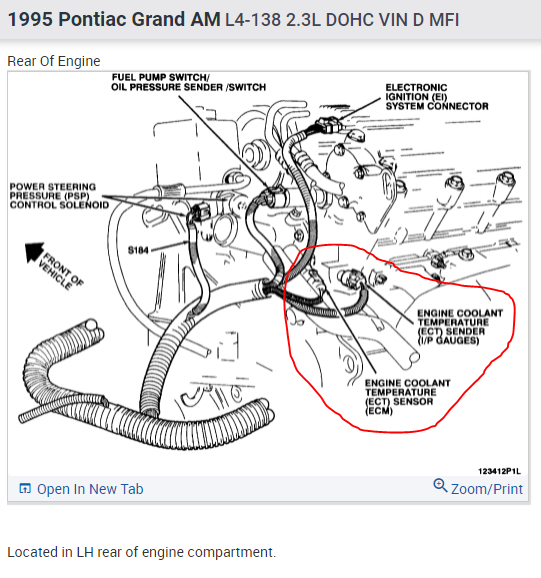 1995 Pontiac Grand AM L4-138 2.3L DOHC VIN D MFI

Rear Of Engine

FUEL PUMP SWITCH/ OIL PRESSURE SENDER /SWITCH

ELECTRONIC IGNITION (EI) SYSTEM CONNECTOR

POWER STEERING PRESSURE (PSP) CONTROL SOLENOID

S184

FRONT OF VEHICLE

ENGINE COOLANT TEMPERATURE (ECT) SENDER (I/P GAUGES)

ENGINE COOLANT TEMPERATURE (ECT) SENSOR (ECM)

123412P1L

Open In New Tab

Zoom/Print

Located in LH rear of engine compartment.