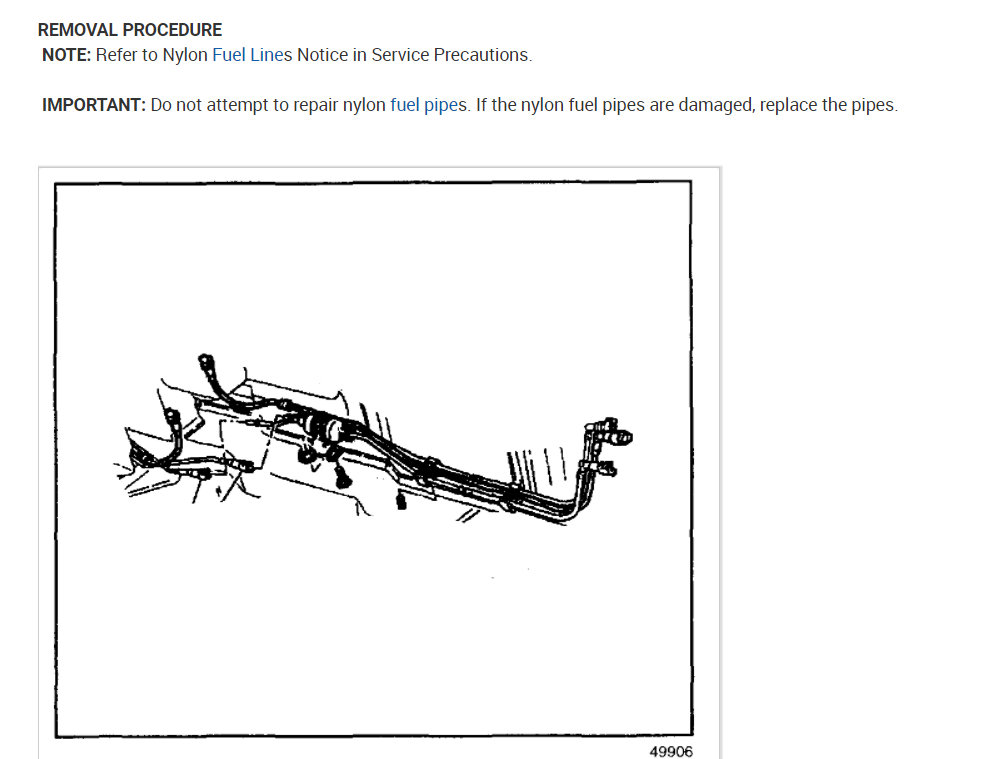 REMOVAL PROCEDURE

NOTE: Refer to Nylon Fuel Lines Notice in Service Precautions.

IMPORTANT: Do not attempt to repair nylon fuel pipes. If the nylon fuel pipes are damaged, replace the pipes.

49906