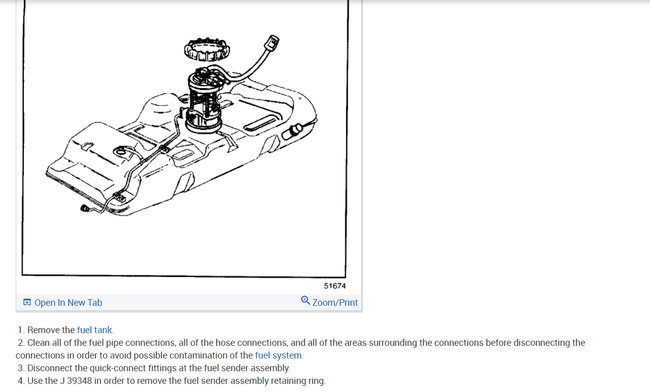 51674

Open In New Tab

Zoom/Print

1. Remove the fuel tank.

2. Clean all of the fuel pipe connections, all of the hose connections, and all of the areas surrounding the connections before disconnecting the connections in order to avoid possible contamination of the fuel system.

3. Disconnect the quick-connect fittings at the fuel sender assembly.

4. Use the J 39348 in order to remove the fuel sender assembly retaining ring.