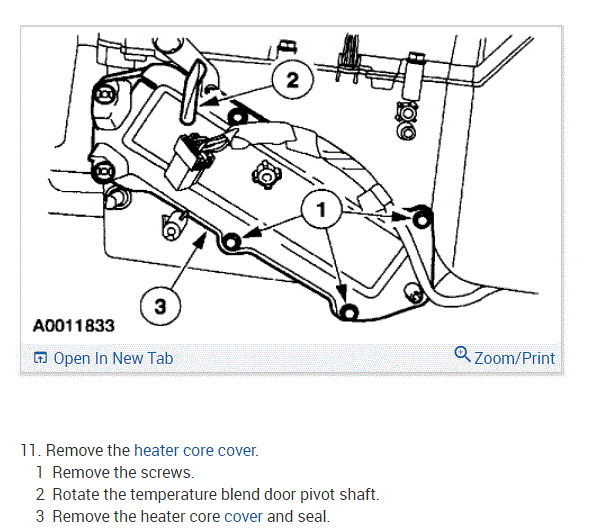 2

1

3

A0011833

Open In New Tab

Zoom/Print

11. Remove the heater core cover.

1 Remove the screws.

2 Rotate the temperature blend door pivot shaft.

3 Remove the heater core cover and seal.