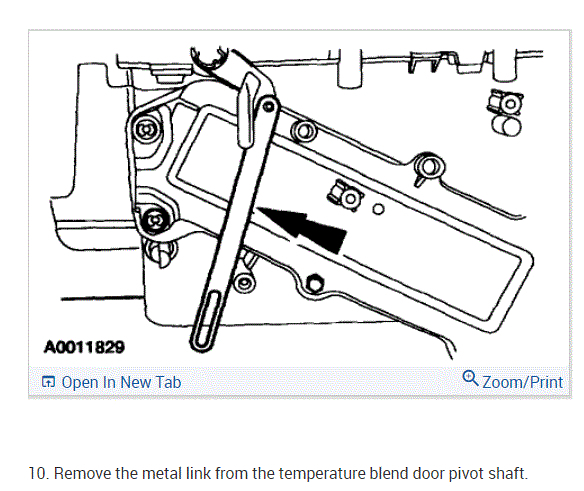 A0011829

Open In New Tab

Zoom/Print

10. Remove the metal link from the temperature blend door pivot shaft.