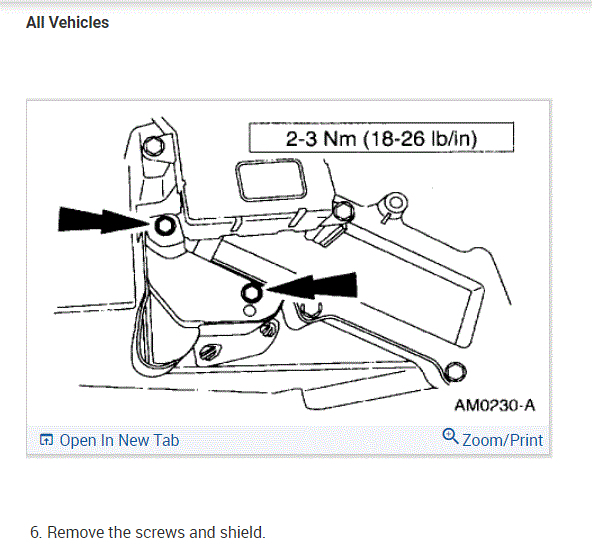 All Vehicles

2-3 Nm (18-26 lb/in)

AM0230-A

Open In New Tab

Zoom/Print

6. Remove the screws and shield.