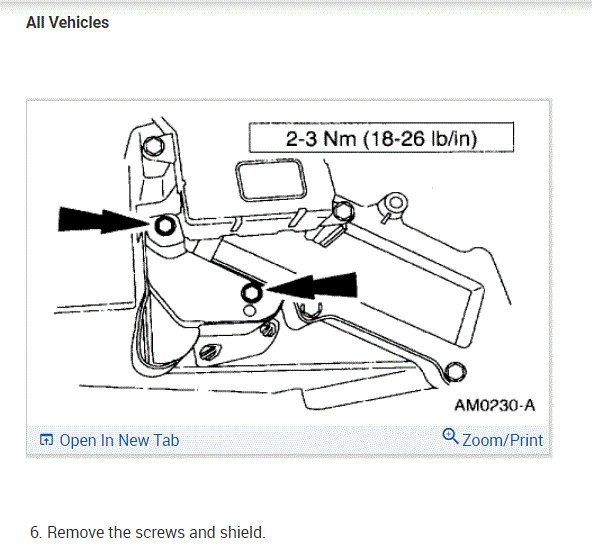 All Vehicles

2-3 Nm (18-26 lb/in)

AM0230-A

Open In New Tab

Zoom/Print

6. Remove the screws and shield.