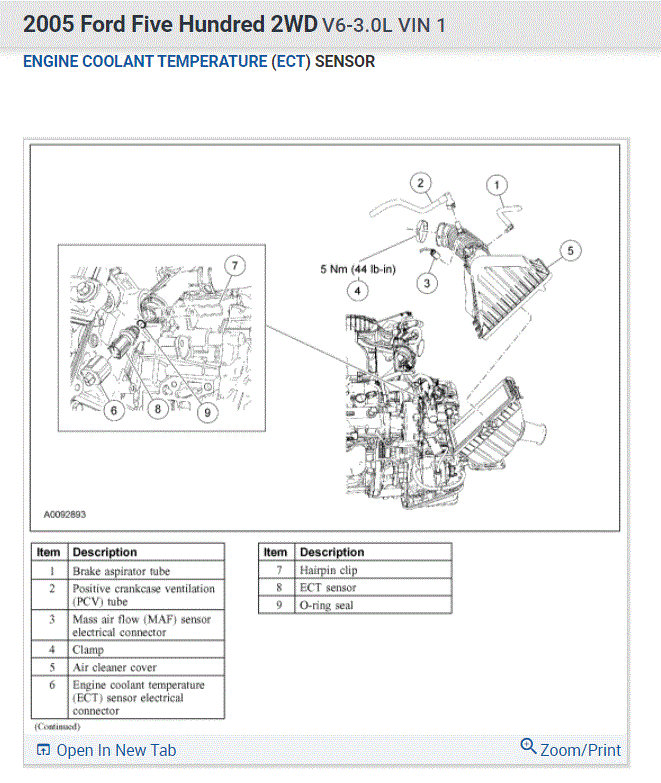 2005 Ford Five Hundred 2WD V6-3.0L VIN 1

ENGINE COOLANT TEMPERATURE (ECT) SENSOR

2

1

5 Nm (44 lb-in)

4

3

5

7

6

8

9

A0092893

| Item | Description |
|---|---|
| 1 | Brake aspirator tube |
| 2 | Positive crankcase ventilation (PCV) tube |
| 3 | Mass air flow (MAF) sensor electrical connector |
| 4 | Clamp |
| 5 | Air cleaner cover |
| 6 | Engine coolant temperature (ECT) sensor electrical connector |

(Continued)

| Item | Description |
|---|---|
| 7 | Hairpin clip |
| 8 | ECT sensor |
| 9 | O-ring seal |

Open In New Tab

Zoom/Print