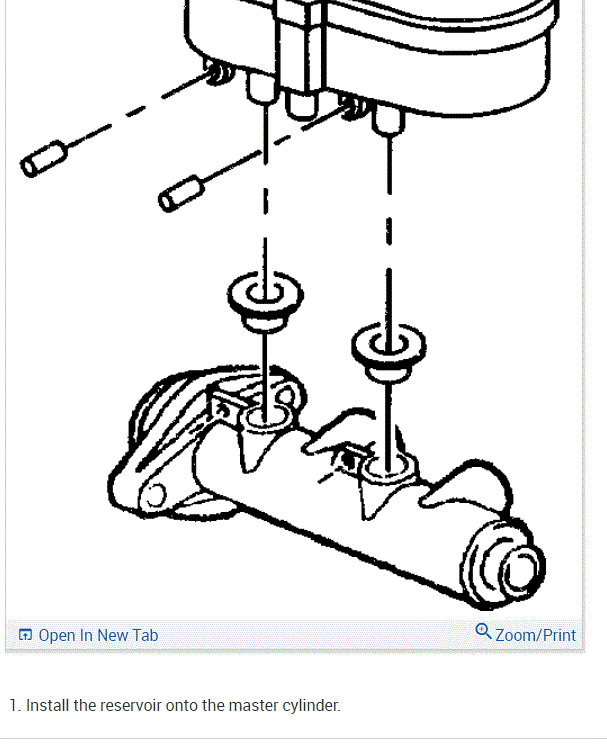 Open In New Tab

Zoom/Print

1. Install the reservoir onto the master cylinder.