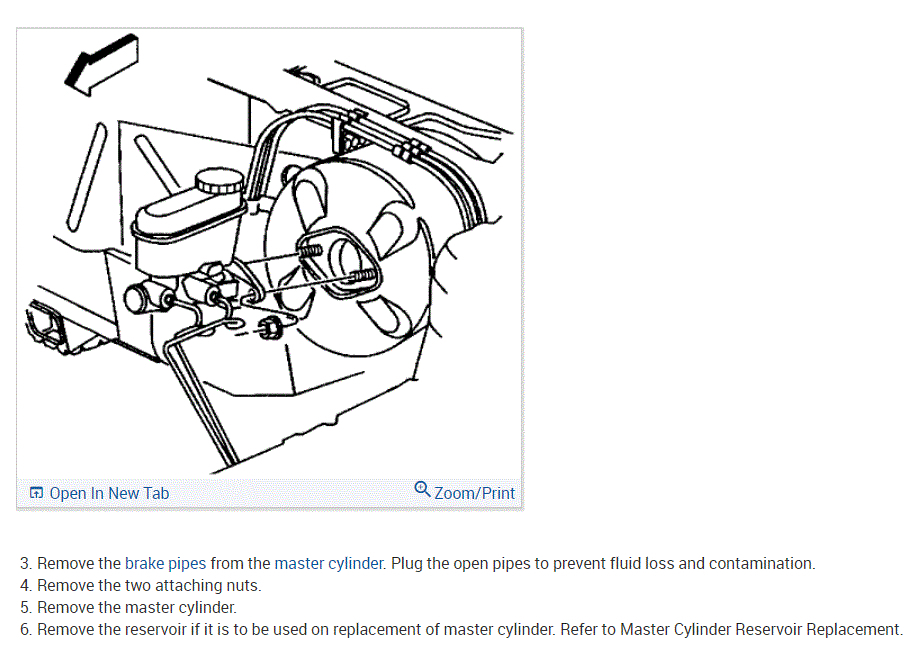 Open In New Tab

Zoom/Print

3. Remove the brake pipes from the master cylinder. Plug the open pipes to prevent fluid loss and contamination.
4. Remove the two attaching nuts.
5. Remove the master cylinder.
6. Remove the reservoir if it is to be used on replacement of master cylinder. Refer to Master Cylinder Reservoir Replacement.