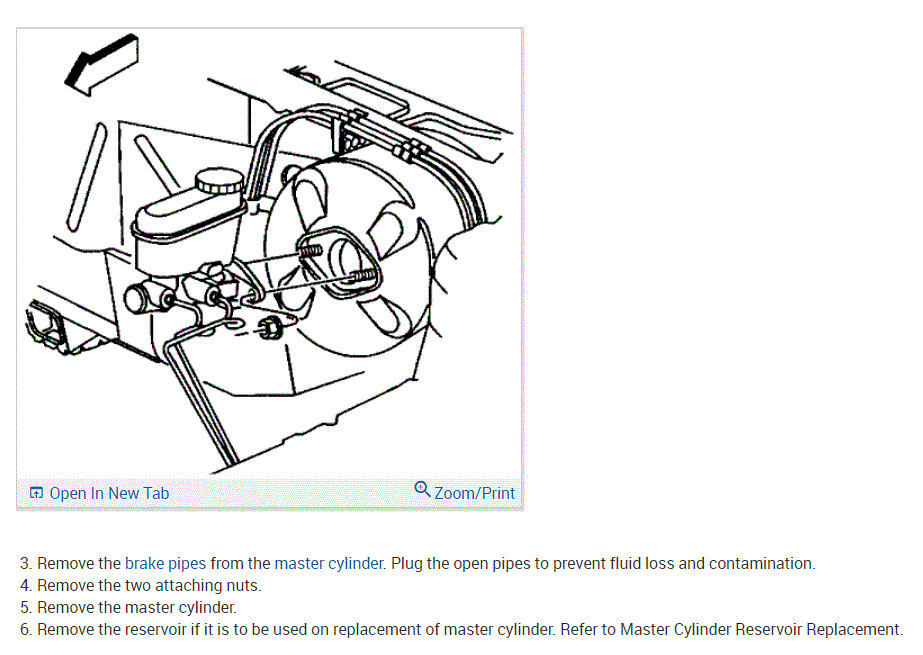 Open In New Tab

Zoom/Print

3. Remove the brake pipes from the master cylinder. Plug the open pipes to prevent fluid loss and contamination.
4. Remove the two attaching nuts.
5. Remove the master cylinder.
6. Remove the reservoir if it is to be used on replacement of master cylinder. Refer to Master Cylinder Reservoir Replacement.