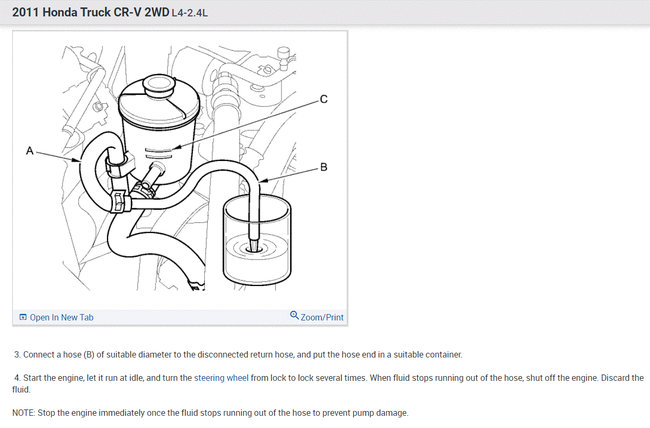 2011 Honda Truck CR-V 2WD L4-2.4L

C

A

B

Open In New Tab

Zoom/Print

3. Connect a hose (B) of suitable diameter to the disconnected return hose, and put the hose end in a suitable container.

4. Start the engine, let it run at idle, and turn the steering wheel from lock to lock several times. When fluid stops running out of the hose, shut off the engine. Discard the fluid.

NOTE: Stop the engine immediately once the fluid stops running out of the hose to prevent pump damage.