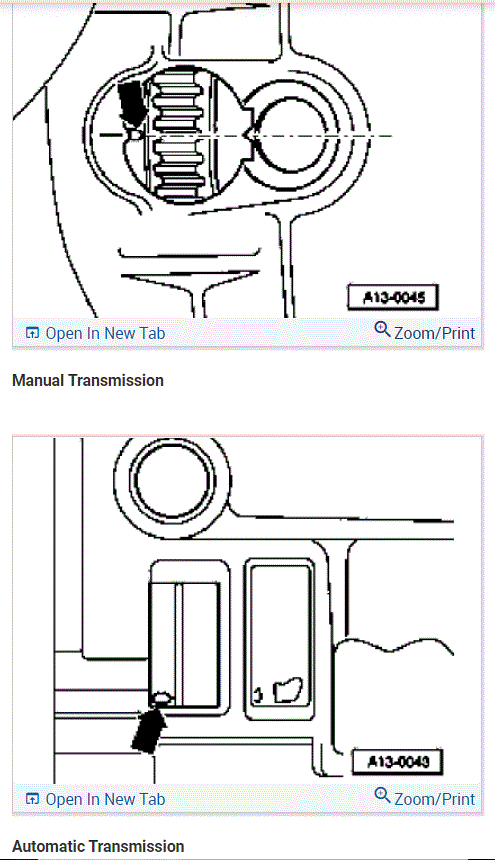 A13-0045

Open In New Tab

Zoom/Print

Manual Transmission

3

A13-0043

Open In New Tab

Zoom/Print

Automatic Transmission