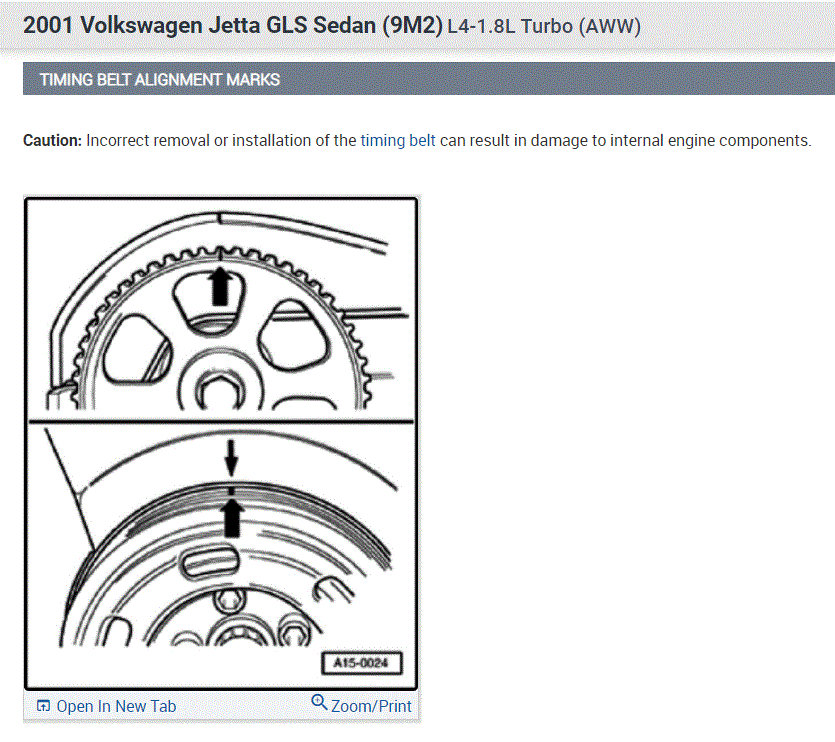 2001 Volkswagen Jetta GLS Sedan (9M2) L4-1.8L Turbo (AWW)

TIMING BELT ALIGNMENT MARKS

Caution: Incorrect removal or installation of the timing belt can result in damage to internal engine components.

A15-0024

Open In New Tab Zoom/Print