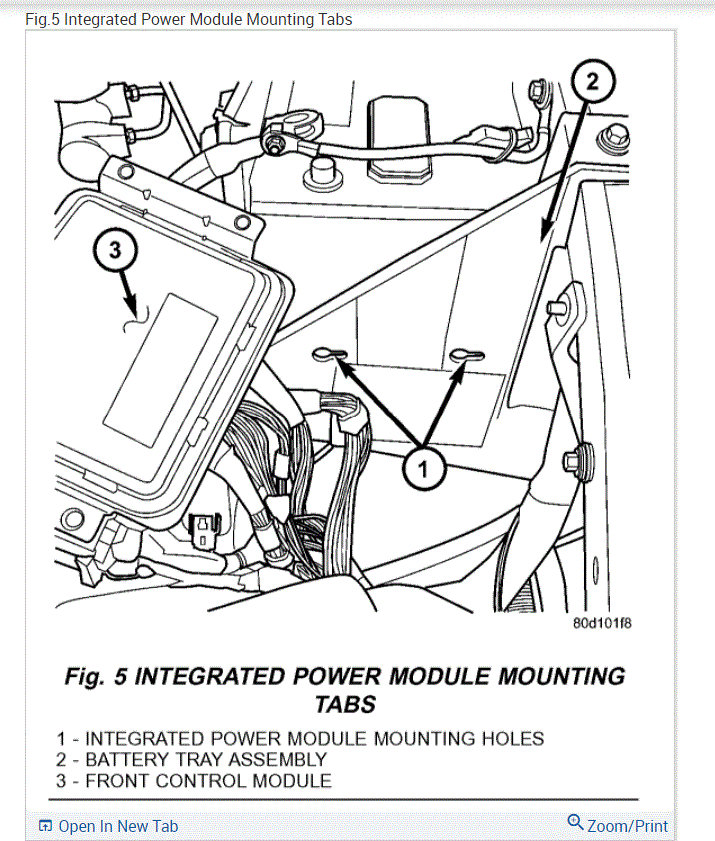 Fig.5 Integrated Power Module Mounting Tabs

2

3

1

80d101f8

Fig. 5 INTEGRATED POWER MODULE MOUNTING TABS

1 - INTEGRATED POWER MODULE MOUNTING HOLES
2 - BATTERY TRAY ASSEMBLY
3 - FRONT CONTROL MODULE

Open In New Tab

Zoom/Print