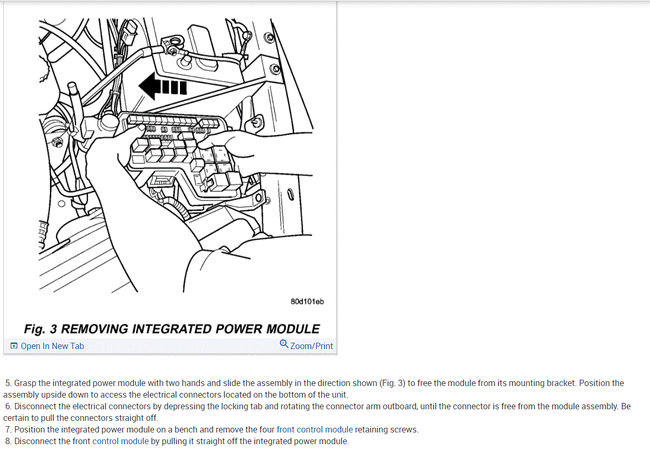 80d101eb

Fig. 3 REMOVING INTEGRATED POWER MODULE

Open In New Tab

Zoom/Print

5. Grasp the integrated power module with two hands and slide the assembly in the direction shown (Fig. 3) to free the module from its mounting bracket. Position the assembly upside down to access the electrical connectors located on the bottom of the unit.
6. Disconnect the electrical connectors by depressing the locking tab and rotating the connector arm outboard, until the connector is free from the module assembly. Be certain to pull the connectors straight off.
7. Position the integrated power module on a bench and remove the four front control module retaining screws.
8. Disconnect the front control module by pulling it straight off the integrated power module.