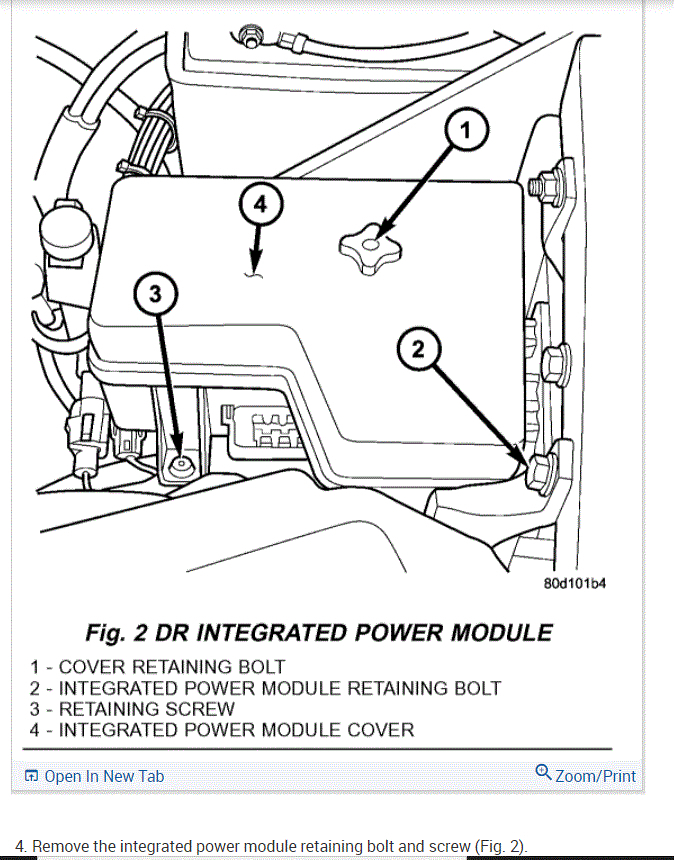 1
4
3
2
80d101b4

Fig. 2 DR INTEGRATED POWER MODULE

1 - COVER RETAINING BOLT
2 - INTEGRATED POWER MODULE RETAINING BOLT
3 - RETAINING SCREW
4 - INTEGRATED POWER MODULE COVER

Open In New Tab
Zoom/Print

4. Remove the integrated power module retaining bolt and screw (Fig. 2).