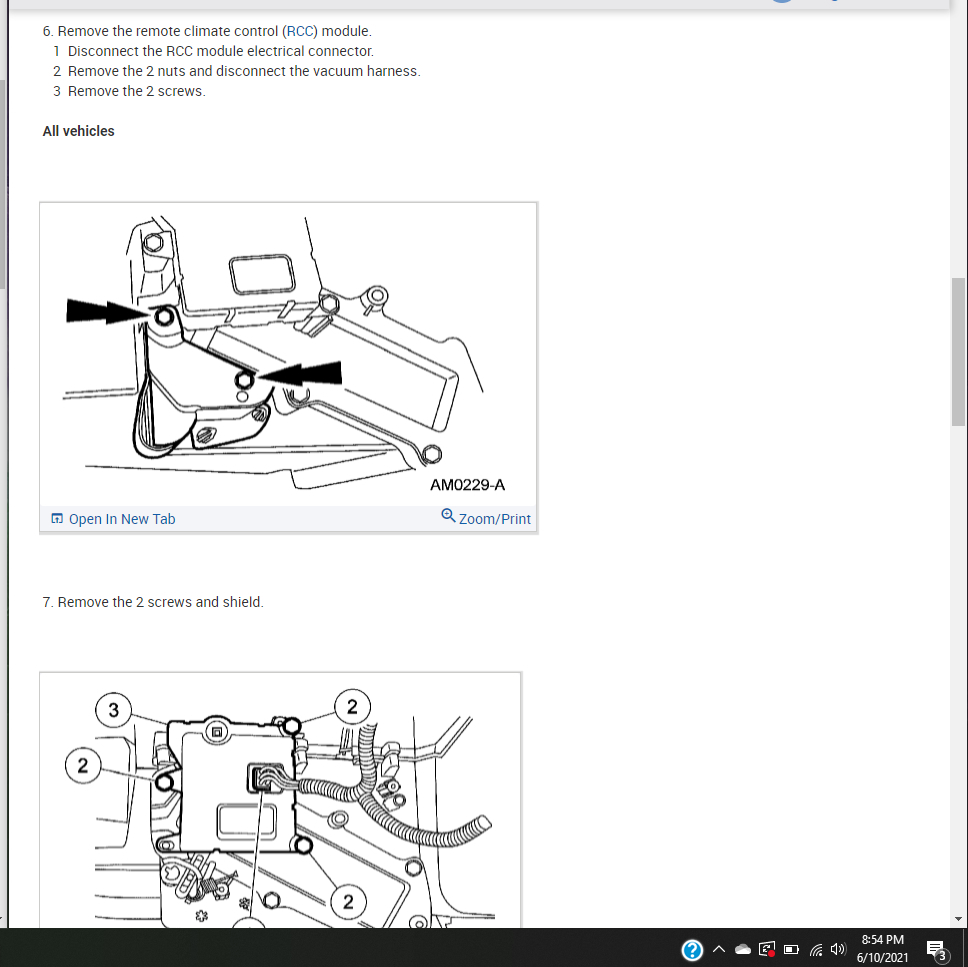 6. Remove the remote climate control (RCC) module.
1 Disconnect the RCC module electrical connector.
2 Remove the 2 nuts and disconnect the vacuum harness.
3 Remove the 2 screws.

All vehicles

AM0229-A

Open In New Tab

Zoom/Print

7. Remove the 2 screws and shield.

3
2
2
2

8:54 PM
6/10/2021
3