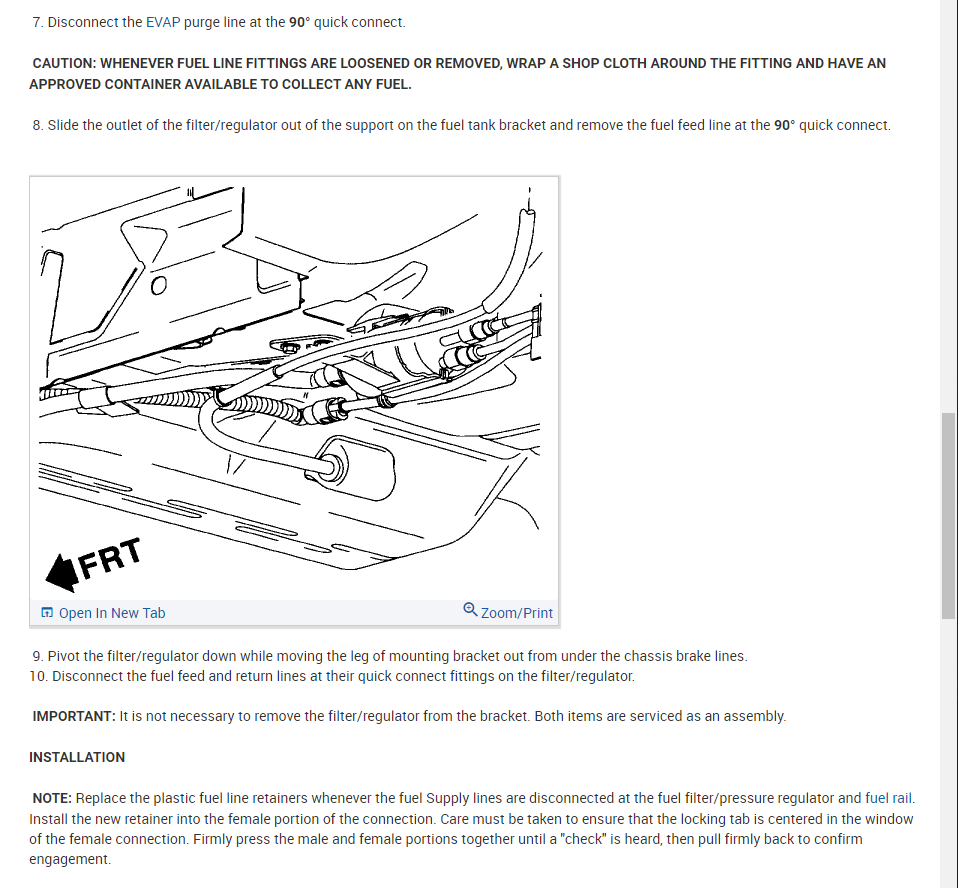 7. Disconnect the EVAP purge line at the 90° quick connect.

CAUTION: WHENEVER FUEL LINE FITTINGS ARE LOOSENED OR REMOVED, WRAP A SHOP CLOTH AROUND THE FITTING AND HAVE AN APPROVED CONTAINER AVAILABLE TO COLLECT ANY FUEL.

8. Slide the outlet of the filter/regulator out of the support on the fuel tank bracket and remove the fuel feed line at the 90° quick connect.

FRT

Open In New Tab

Zoom/Print

9. Pivot the filter/regulator down while moving the leg of mounting bracket out from under the chassis brake lines.
10. Disconnect the fuel feed and return lines at their quick connect fittings on the filter/regulator.

IMPORTANT: It is not necessary to remove the filter/regulator from the bracket. Both items are serviced as an assembly.

INSTALLATION

NOTE: Replace the plastic fuel line retainers whenever the fuel Supply lines are disconnected at the fuel filter/pressure regulator and fuel rail. Install the new retainer into the female portion of the connection. Care must be taken to ensure that the locking tab is centered in the window of the female connection. Firmly press the male and female portions together until a "check" is heard, then pull firmly back to confirm engagement.