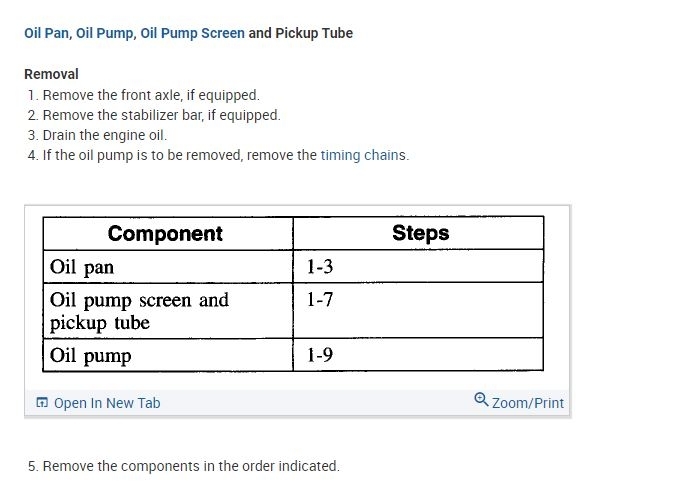 Oil Pan, Oil Pump, Oil Pump Screen and Pickup Tube

Removal

1. Remove the front axle, if equipped.
2. Remove the stabilizer bar, if equipped.
3. Drain the engine oil.
4. If the oil pump is to be removed, remove the timing chains.

| Component | Steps |
|---|---|
| Oil pan | 1-3 |
| Oil pump screen and pickup tube | 1-7 |
| Oil pump | 1-9 |

Open In New Tab

Zoom/Print

5. Remove the components in the order indicated.