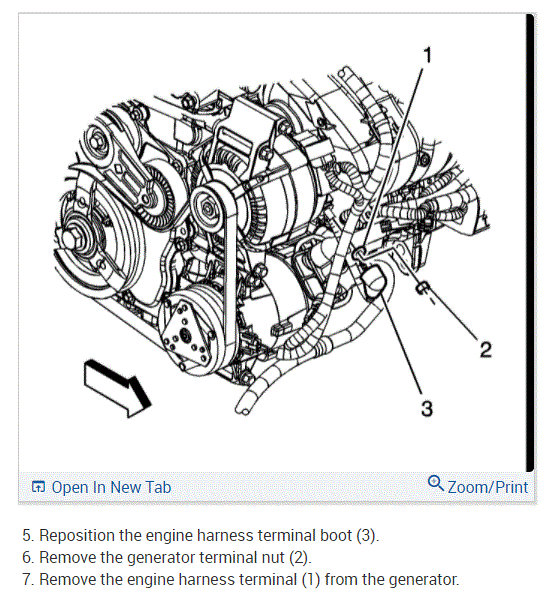 1
2
3

Open In New Tab
Zoom/Print

5. Reposition the engine harness terminal boot (3).
6. Remove the generator terminal nut (2).
7. Remove the engine harness terminal (1) from the generator.