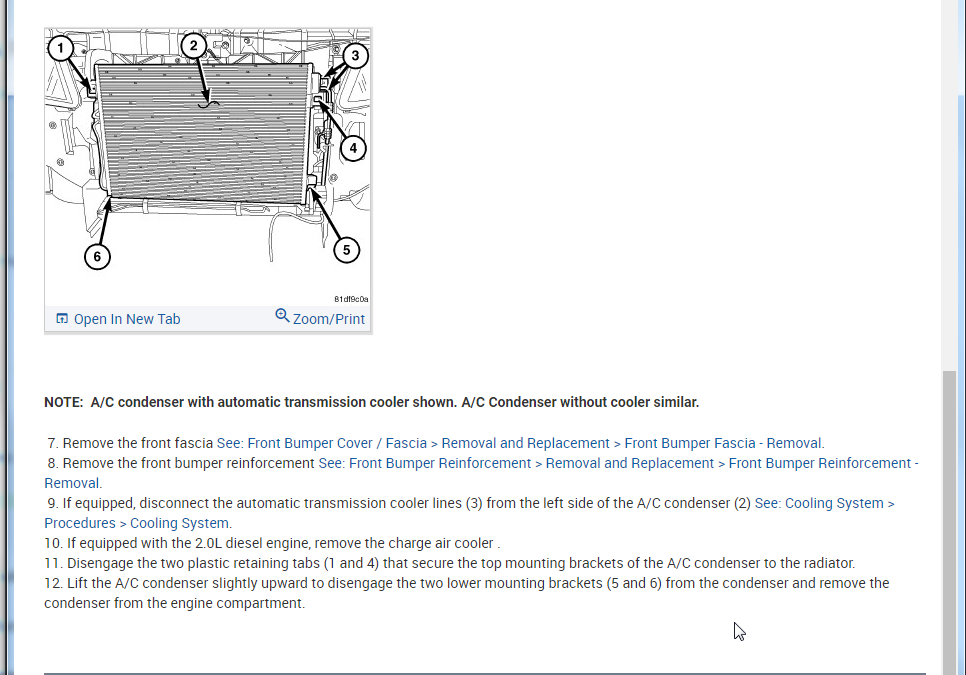 1
2
3
4
5
6

81df9c0a

Open In New Tab
Zoom/Print

NOTE: A/C condenser with automatic transmission cooler shown. A/C Condenser without cooler similar.

7. Remove the front fascia See: Front Bumper Cover / Fascia > Removal and Replacement > Front Bumper Fascia - Removal.
8. Remove the front bumper reinforcement See: Front Bumper Reinforcement > Removal and Replacement > Front Bumper Reinforcement - Removal.
9. If equipped, disconnect the automatic transmission cooler lines (3) from the left side of the A/C condenser (2) See: Cooling System > Procedures > Cooling System.
10. If equipped with the 2.0L diesel engine, remove the charge air cooler .
11. Disengage the two plastic retaining tabs (1 and 4) that secure the top mounting brackets of the A/C condenser to the radiator.
12. Lift the A/C condenser slightly upward to disengage the two lower mounting brackets (5 and 6) from the condenser and remove the condenser from the engine compartment.