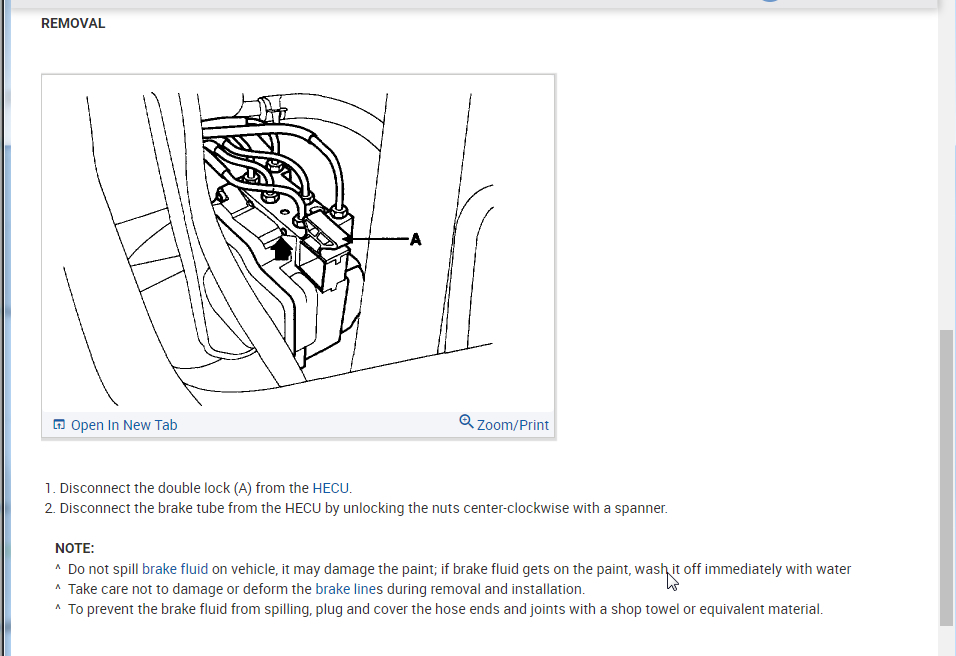 REMOVAL

A

Open In New Tab

Zoom/Print

1. Disconnect the double lock (A) from the HECU.
2. Disconnect the brake tube from the HECU by unlocking the nuts center-clockwise with a spanner.

NOTE:
^ Do not spill brake fluid on vehicle, it may damage the paint; if brake fluid gets on the paint, wash it off immediately with water
^ Take care not to damage or deform the brake lines during removal and installation.
^ To prevent the brake fluid from spilling, plug and cover the hose ends and joints with a shop towel or equivalent material.