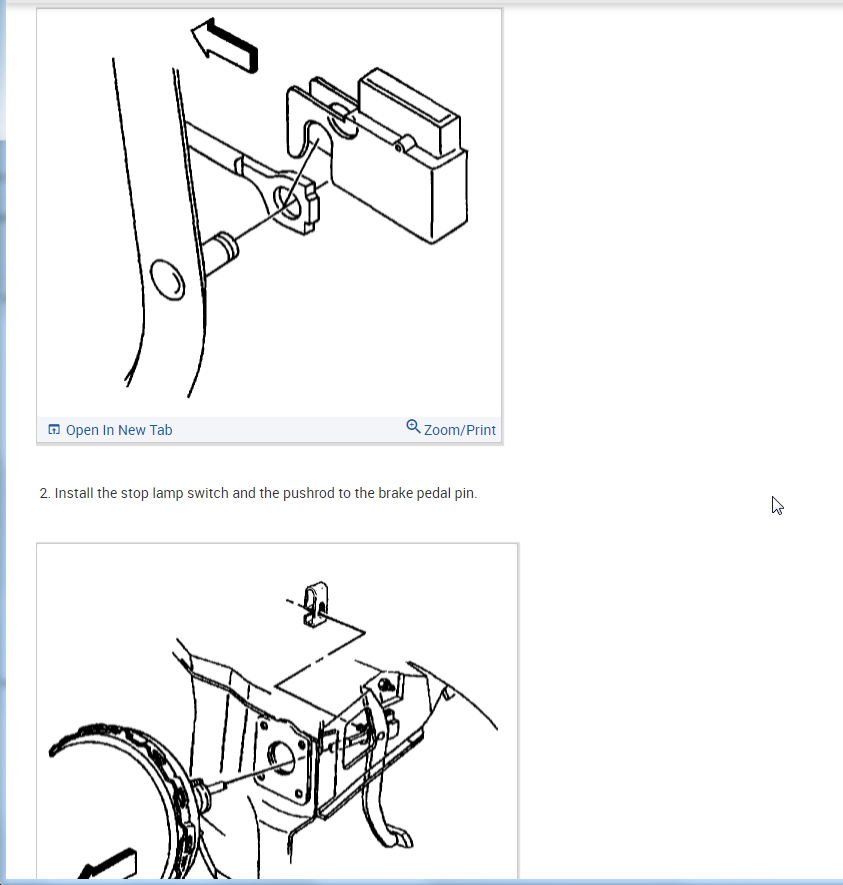 Open In New Tab

Zoom/Print

2. Install the stop lamp switch and the pushrod to the brake pedal pin.