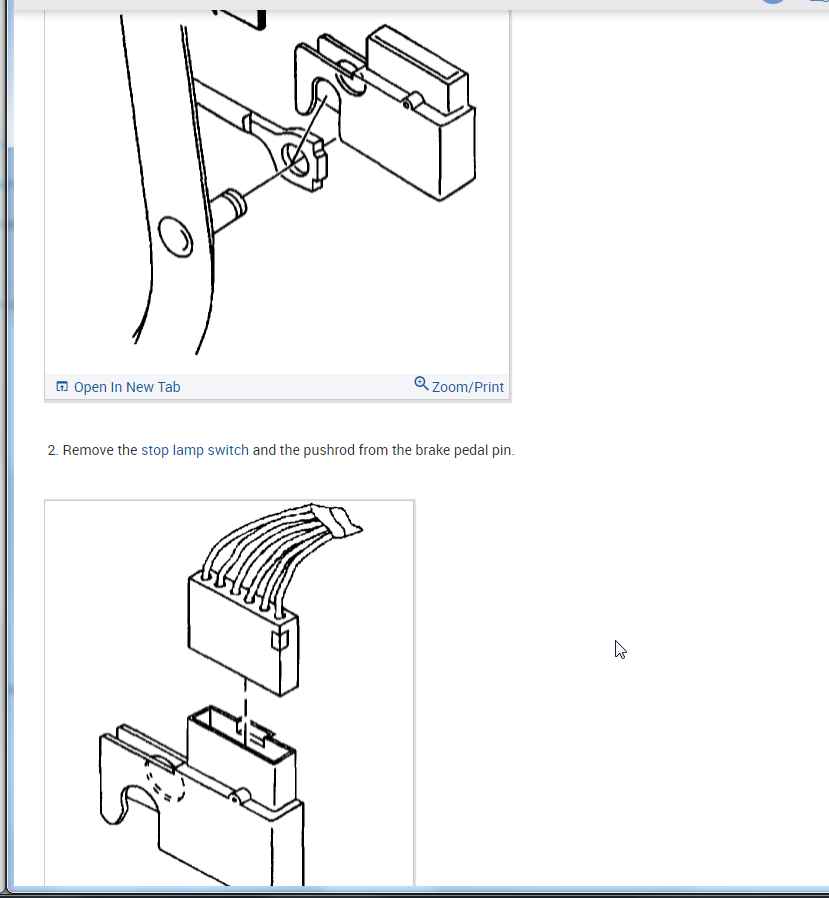 Open In New Tab

Zoom/Print

2. Remove the stop lamp switch and the pushrod from the brake pedal pin.