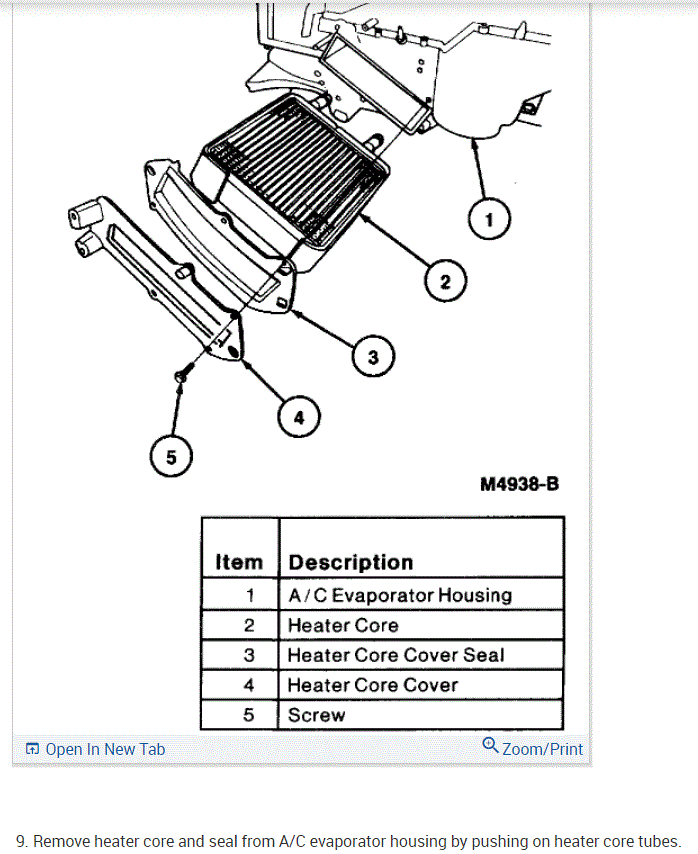 1

2

3

4

5

M4938-B

| Item | Description |
|---|---|
| 1 | A/C Evaporator Housing |
| 2 | Heater Core |
| 3 | Heater Core Cover Seal |
| 4 | Heater Core Cover |
| 5 | Screw |

Open In New Tab

Zoom/Print

9. Remove heater core and seal from A/C evaporator housing by pushing on heater core tubes.