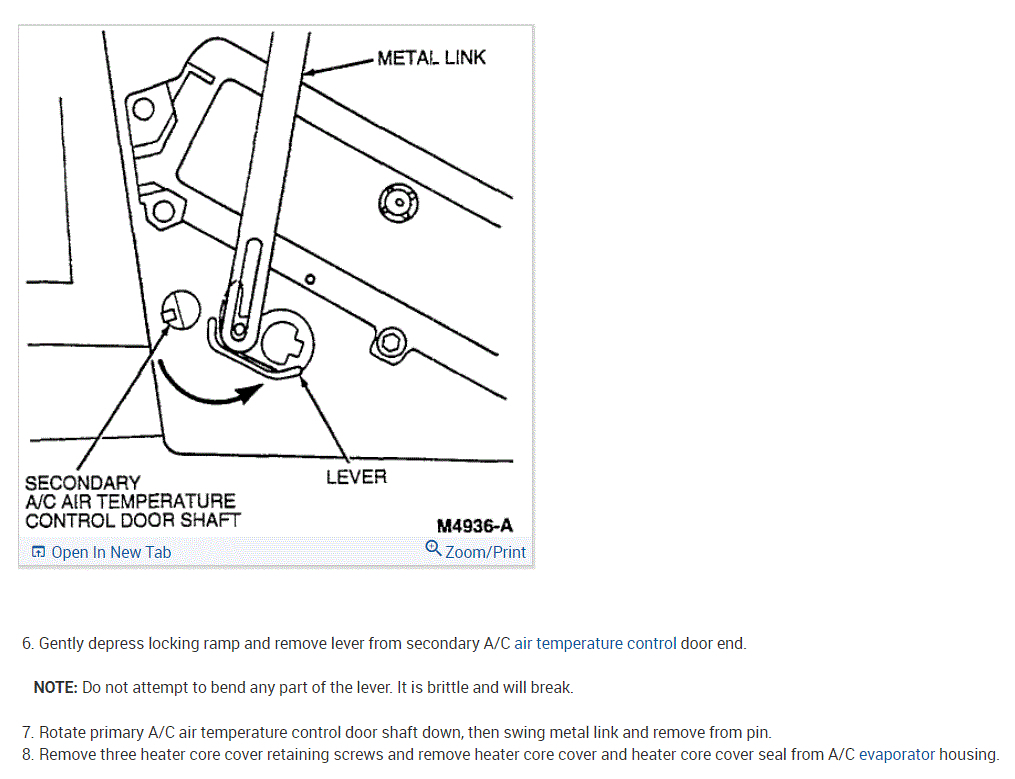 METAL LINK

SECONDARY A/C AIR TEMPERATURE CONTROL DOOR SHAFT

LEVER

M4936-A

Open In New Tab

Zoom/Print

6. Gently depress locking ramp and remove lever from secondary A/C air temperature control door end.

NOTE: Do not attempt to bend any part of the lever. It is brittle and will break.

7. Rotate primary A/C air temperature control door shaft down, then swing metal link and remove from pin.
8. Remove three heater core cover retaining screws and remove heater core cover and heater core cover seal from A/C evaporator housing.