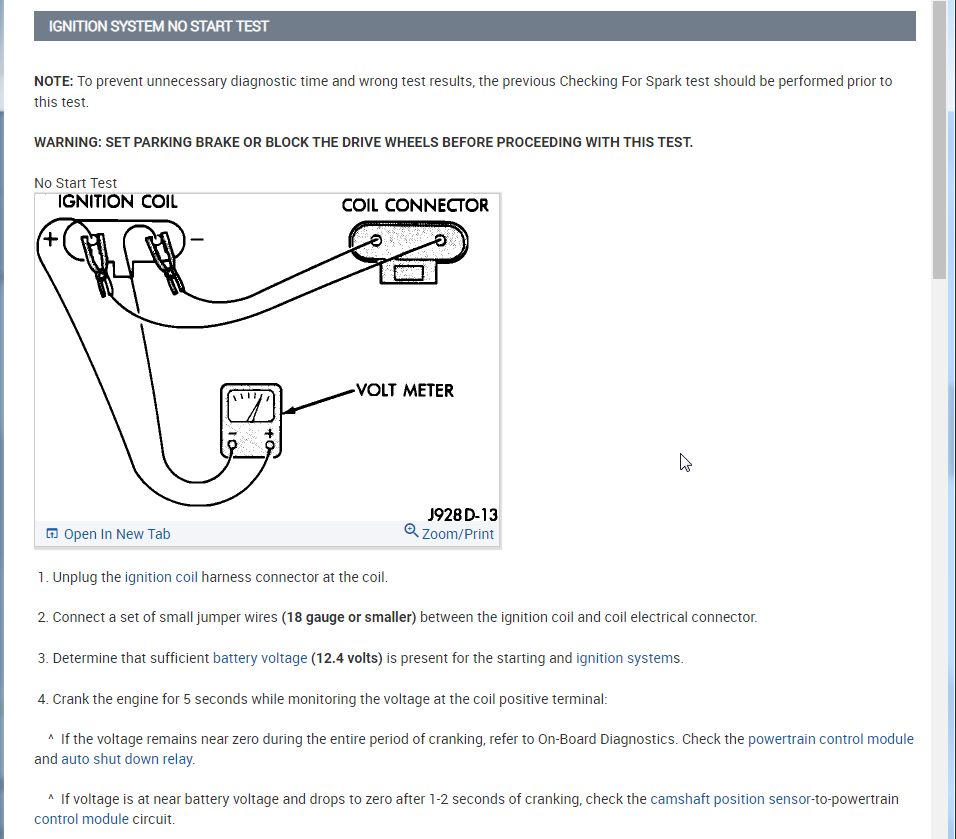 IGNITION SYSTEM NO START TEST

NOTE: To prevent unnecessary diagnostic time and wrong test results, the previous Checking For Spark test should be performed prior to this test.

WARNING: SET PARKING BRAKE OR BLOCK THE DRIVE WHEELS BEFORE PROCEEDING WITH THIS TEST.

No Start Test

IGNITION COIL

COIL CONNECTOR

+

−

VOLT METER

−

+

J928D-13

Open In New Tab

Zoom/Print

1. Unplug the ignition coil harness connector at the coil.

2. Connect a set of small jumper wires (18 gauge or smaller) between the ignition coil and coil electrical connector.

3. Determine that sufficient battery voltage (12.4 volts) is present for the starting and ignition systems.

4. Crank the engine for 5 seconds while monitoring the voltage at the coil positive terminal:

^ If the voltage remains near zero during the entire period of cranking, refer to On-Board Diagnostics. Check the powertrain control module and auto shut down relay.

^ If voltage is at near battery voltage and drops to zero after 1-2 seconds of cranking, check the camshaft position sensor-to-powertrain control module circuit.