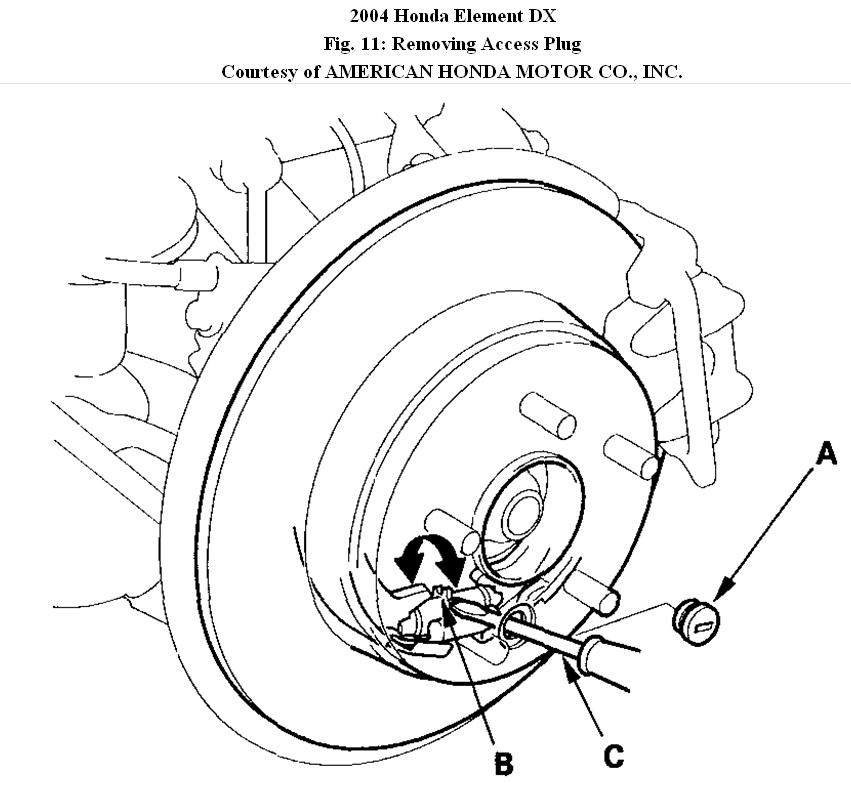 2004 Honda Element DX
Fig. 11: Removing Access Plug
Courtesy of AMERICAN HONDA MOTOR CO., INC.

A

B

C