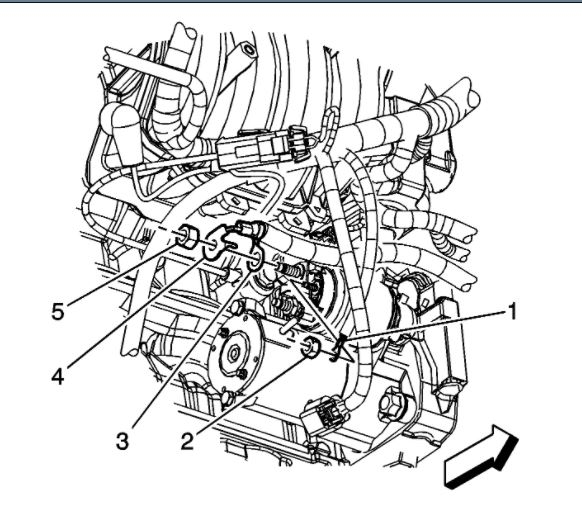 5
4
3
2
1