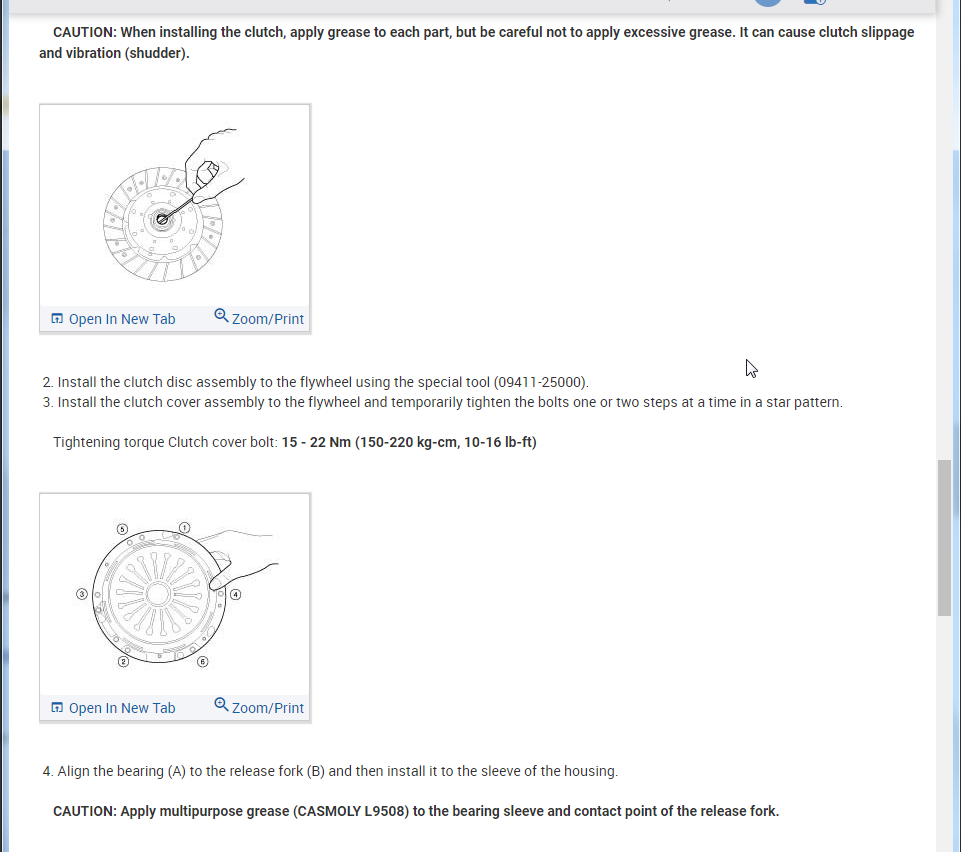 CAUTION: When installing the clutch, apply grease to each part, but be careful not to apply excessive grease. It can cause clutch slippage and vibration (shudder).

Open In New Tab Zoom/Print

2. Install the clutch disc assembly to the flywheel using the special tool (09411-25000).
3. Install the clutch cover assembly to the flywheel and temporarily tighten the bolts one or two steps at a time in a star pattern.

Tightening torque Clutch cover bolt: 15 - 22 Nm (150-220 kg-cm, 10-16 lb-ft)

⑤ ① ③ ④ ② ⑥

Open In New Tab Zoom/Print

4. Align the bearing (A) to the release fork (B) and then install it to the sleeve of the housing.

CAUTION: Apply multipurpose grease (CASMOLY L9508) to the bearing sleeve and contact point of the release fork.