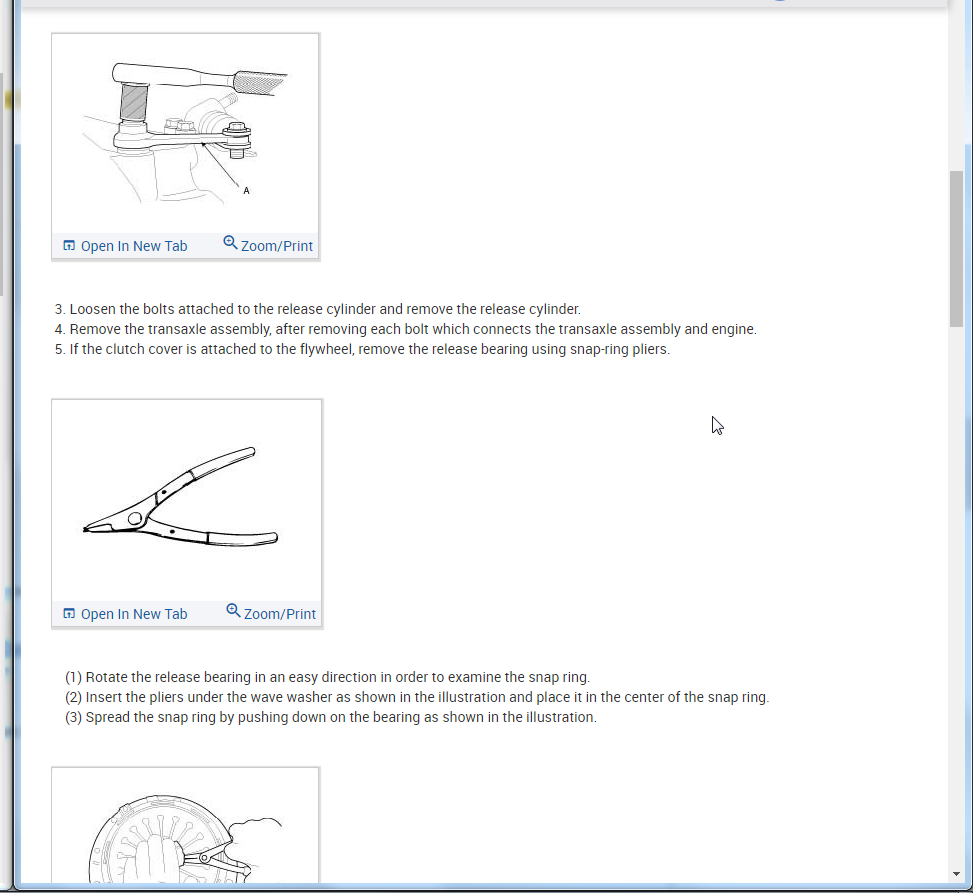 A

Open In New Tab Zoom/Print

3. Loosen the bolts attached to the release cylinder and remove the release cylinder.
4. Remove the transaxle assembly, after removing each bolt which connects the transaxle assembly and engine.
5. If the clutch cover is attached to the flywheel, remove the release bearing using snap-ring pliers.

Open In New Tab Zoom/Print

(1) Rotate the release bearing in an easy direction in order to examine the snap ring.
(2) Insert the pliers under the wave washer as shown in the illustration and place it in the center of the snap ring.
(3) Spread the snap ring by pushing down on the bearing as shown in the illustration.