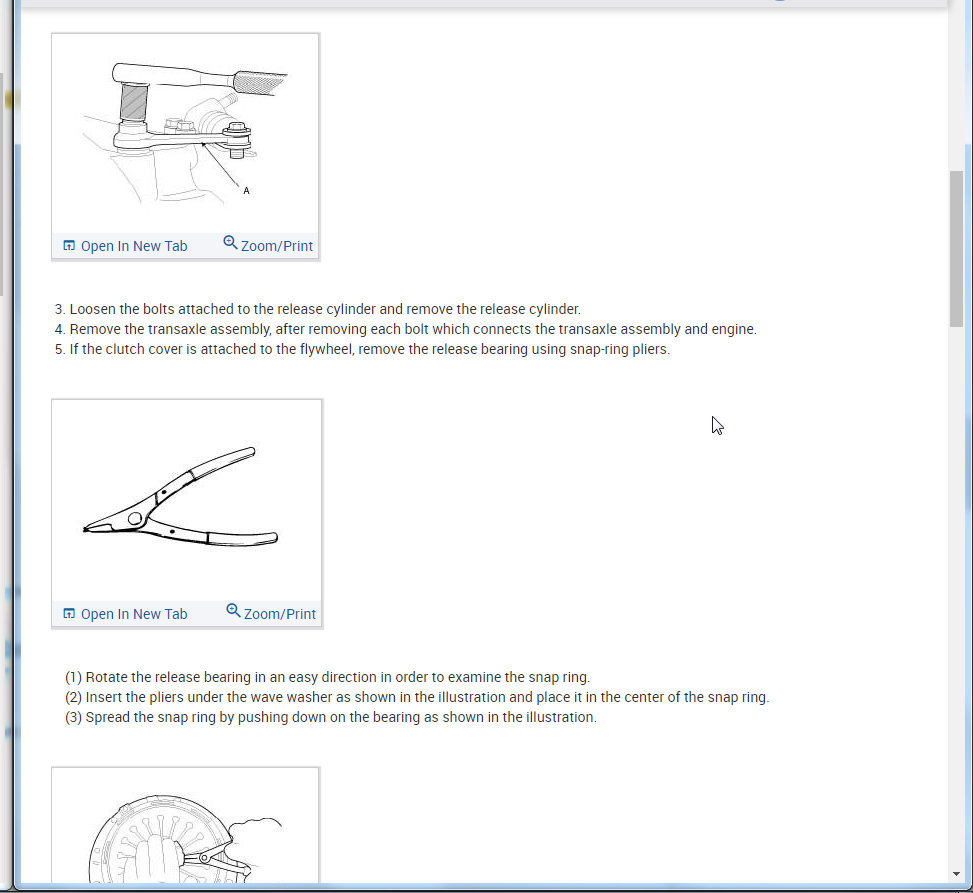 A

Open In New Tab Zoom/Print

3. Loosen the bolts attached to the release cylinder and remove the release cylinder.
4. Remove the transaxle assembly, after removing each bolt which connects the transaxle assembly and engine.
5. If the clutch cover is attached to the flywheel, remove the release bearing using snap-ring pliers.

Open In New Tab Zoom/Print

(1) Rotate the release bearing in an easy direction in order to examine the snap ring.
(2) Insert the pliers under the wave washer as shown in the illustration and place it in the center of the snap ring.
(3) Spread the snap ring by pushing down on the bearing as shown in the illustration.