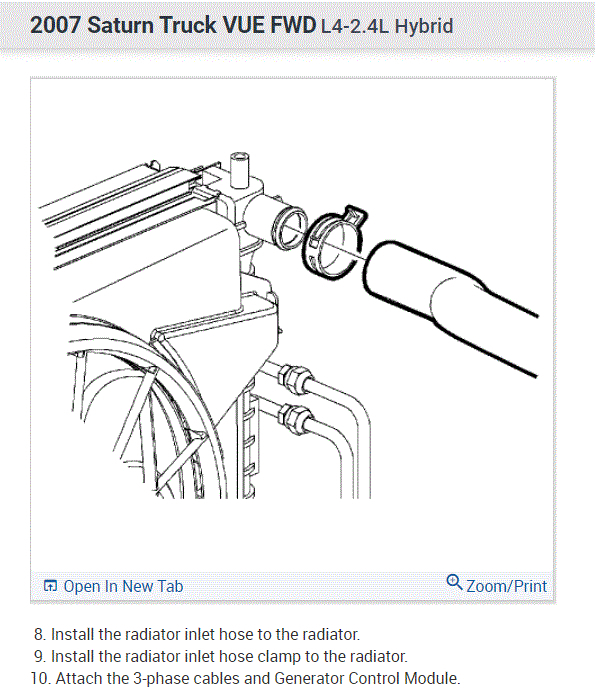 2007 Saturn Truck VUE FWD L4-2.4L Hybrid

Open In New Tab

Zoom/Print

8. Install the radiator inlet hose to the radiator.
9. Install the radiator inlet hose clamp to the radiator.
10. Attach the 3-phase cables and Generator Control Module.